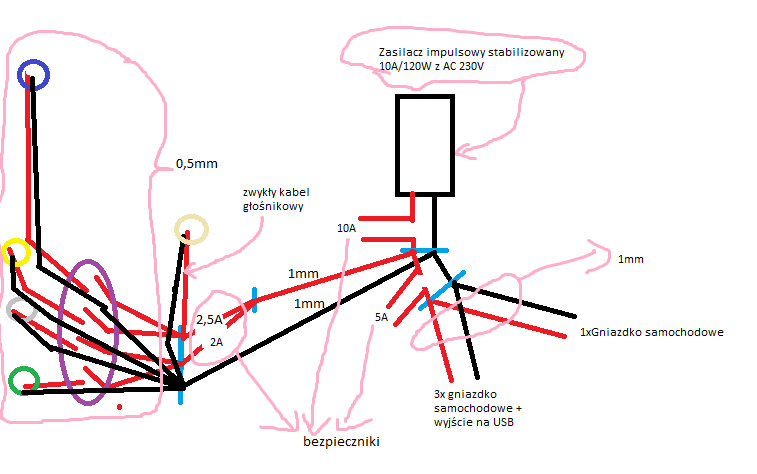 Zasilacz impulsowy stabilizowany 10A/120W z AC 230V

0,5mm

zwykły kabel głośnikowy

10A

1mm

1mm

1mm

2,5A

2A

5A

1xGniazdko samochodowe

3x gniazdko samochodowe + wyjście na USB

bezpieczniki