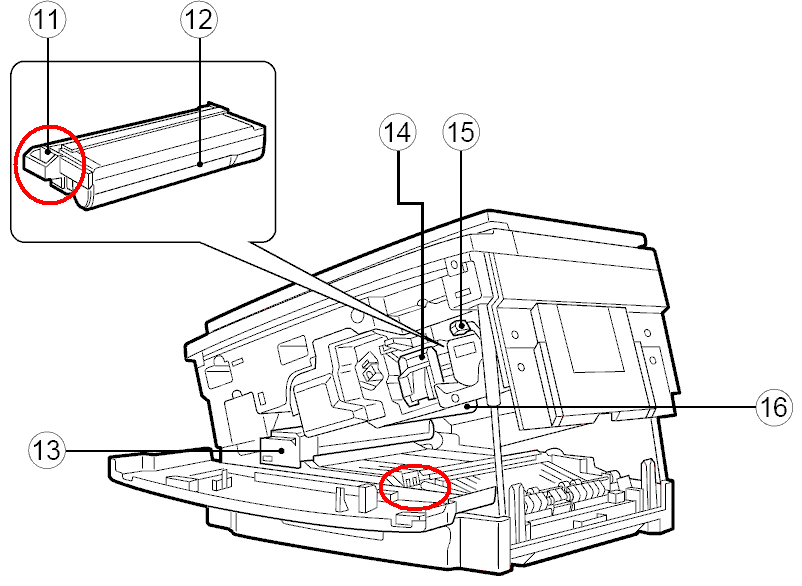 11
12
14
15
16
13