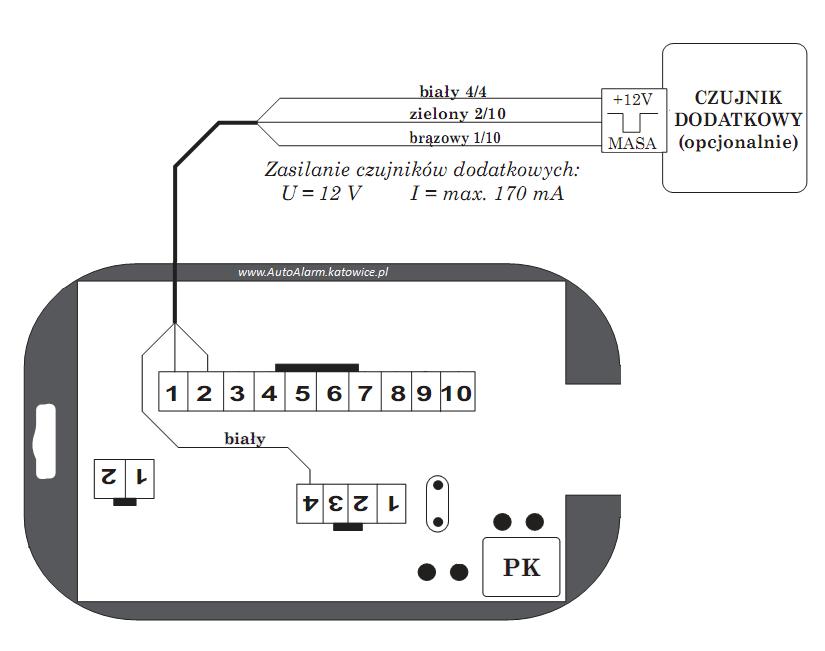 biały 4/4
zielony 2/10
brązowy 1/10

+12V
MASA

CZUJNIK DODATKOWY (opcjonalnie)

Zasilanie czujników dodatkowych:
U = 12 V I = max. 170 mA

www.AutoAlarm.katowice.pl

1 2 3 4 5 6 7 8 9 10

biały

1 2

1 2 3 4

PK