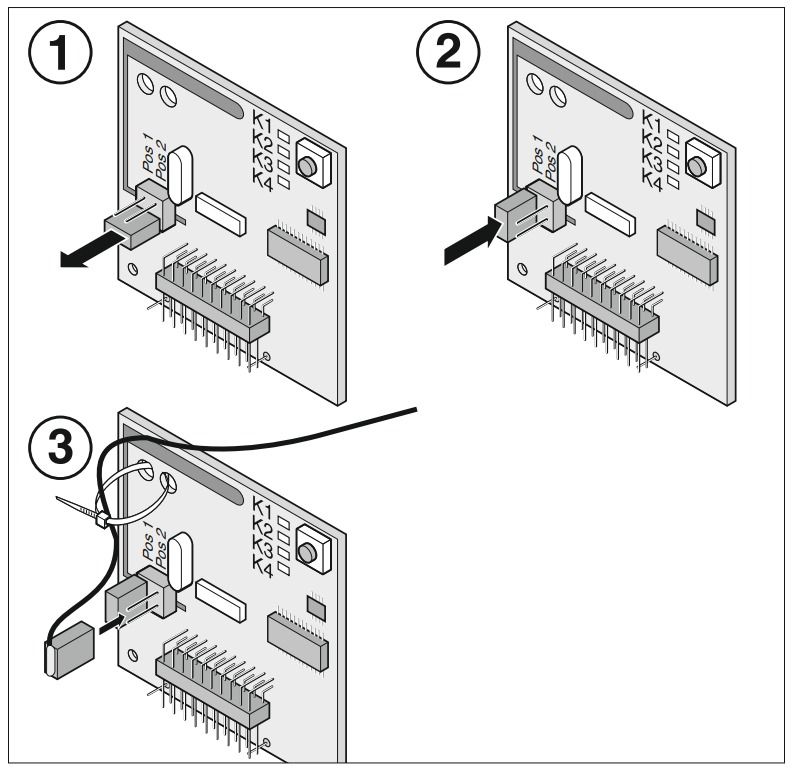 1

Pos 1
Pos 2

K1
K2
K3
K4

2

Pos 1
Pos 2

K1
K2
K3
K4

3

Pos 1
Pos 2

K1
K2
K3
K4