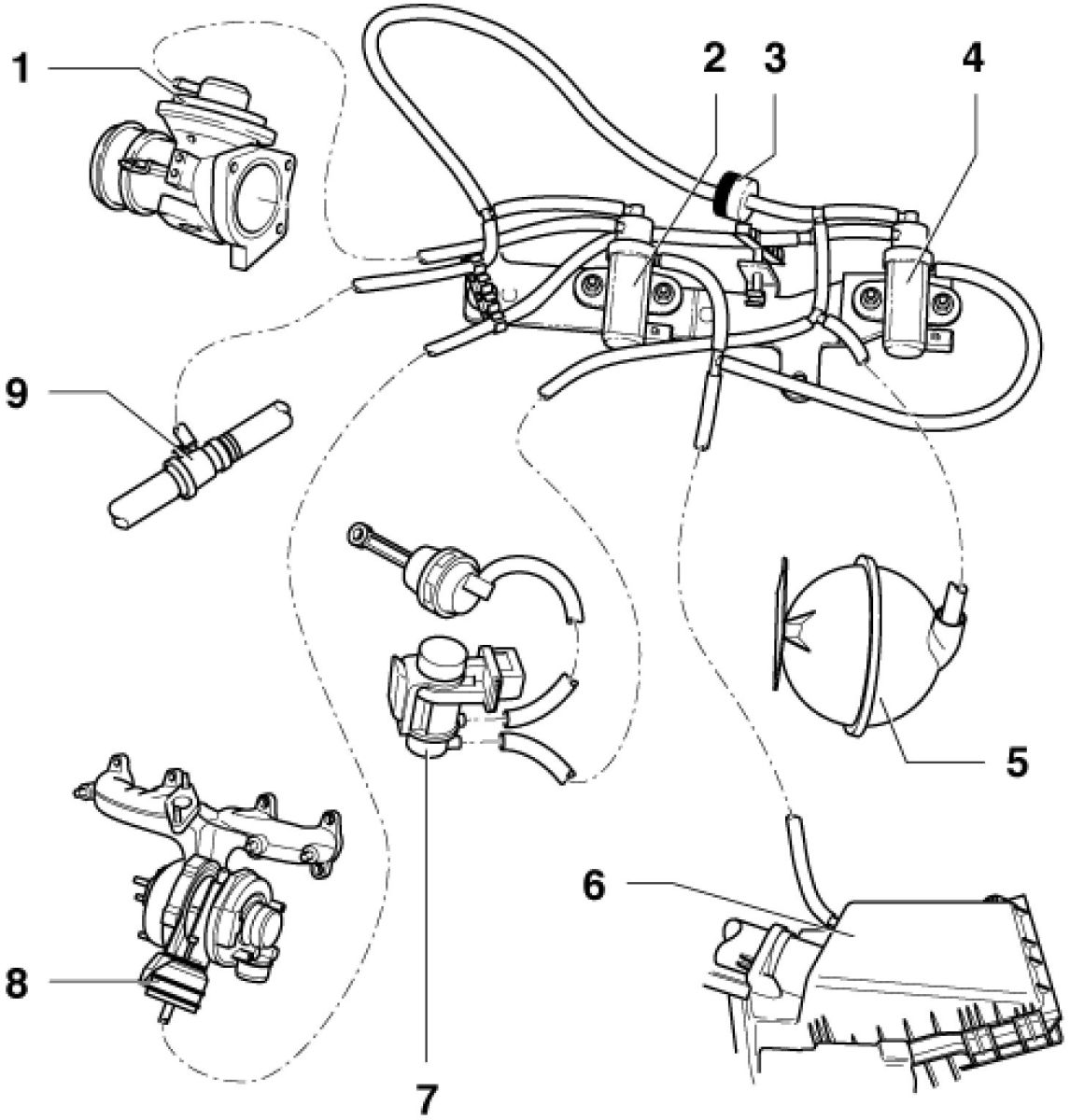 1
2
3
4
9
5
6
8
7