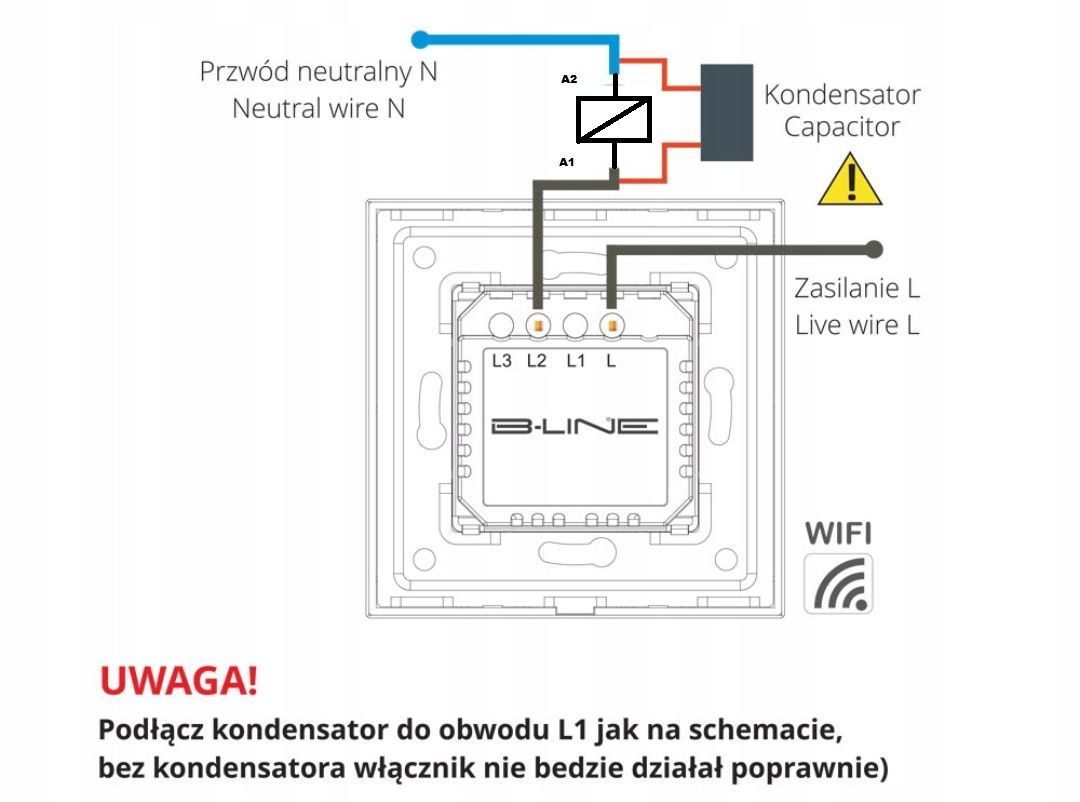 Przwód neutralny N
Neutral wire N

A2

A1

Kondensator
Capacitor

Zasilanie L
Live wire L

L3 L2 L1 L

B-LINE

WIFI

UWAGA!

Podłącz kondensator do obwodu L1 jak na schemacie, bez kondensatora włącznik nie bedzie działał poprawnie)