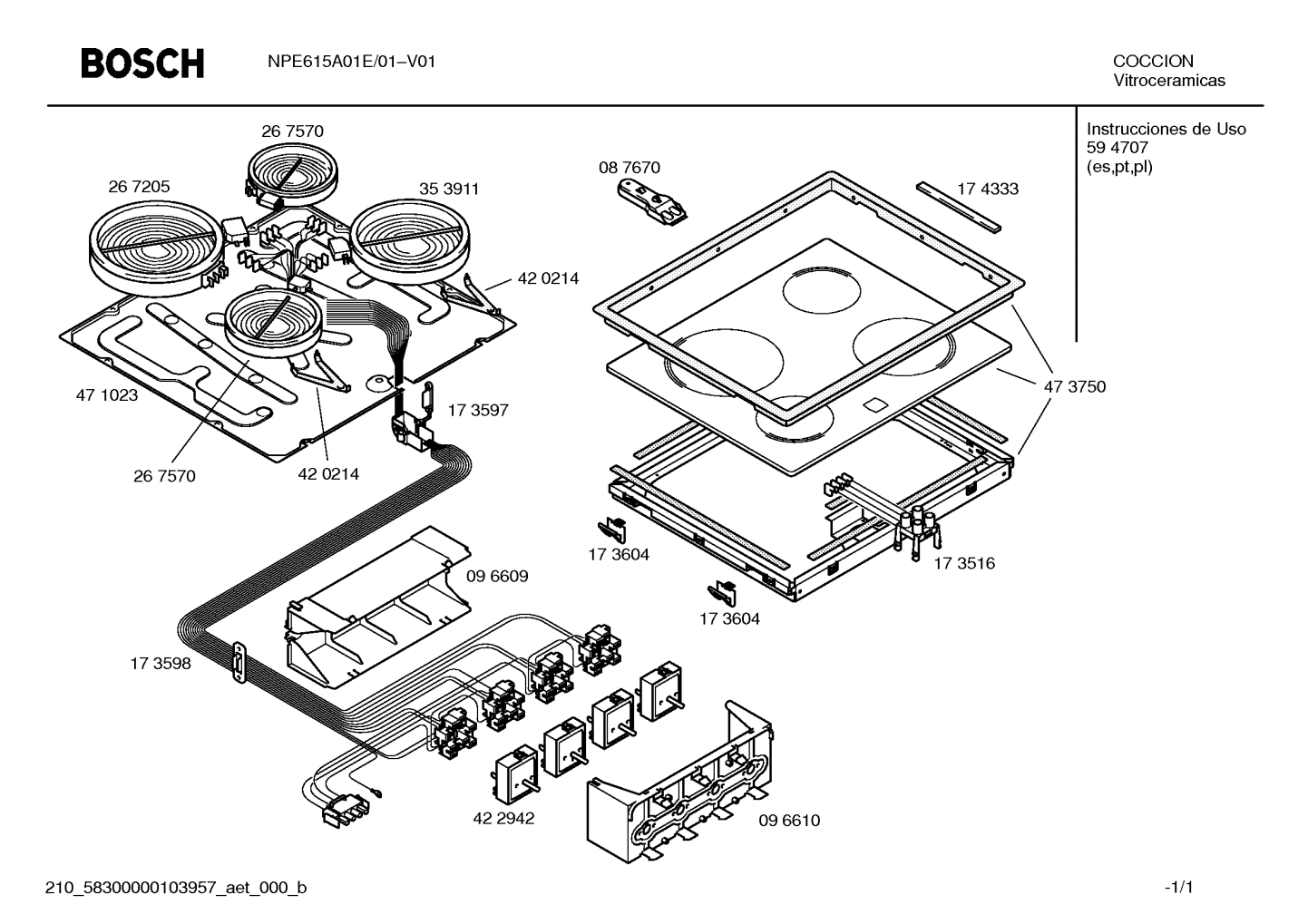 BOSCH

NPE615A01E/01–V01

COCCION
Vitroceramicas

Instrucciones de Uso
59 4707
(es,pt,pl)

26 7570
26 7205
35 3911
08 7670
17 4333
42 0214
47 1023
17 3597
47 3750
26 7570
42 0214
17 3604
17 3516
09 6609
17 3604
17 3598
42 2942
09 6610

210_58300000103957_aet_000_b

-1/1