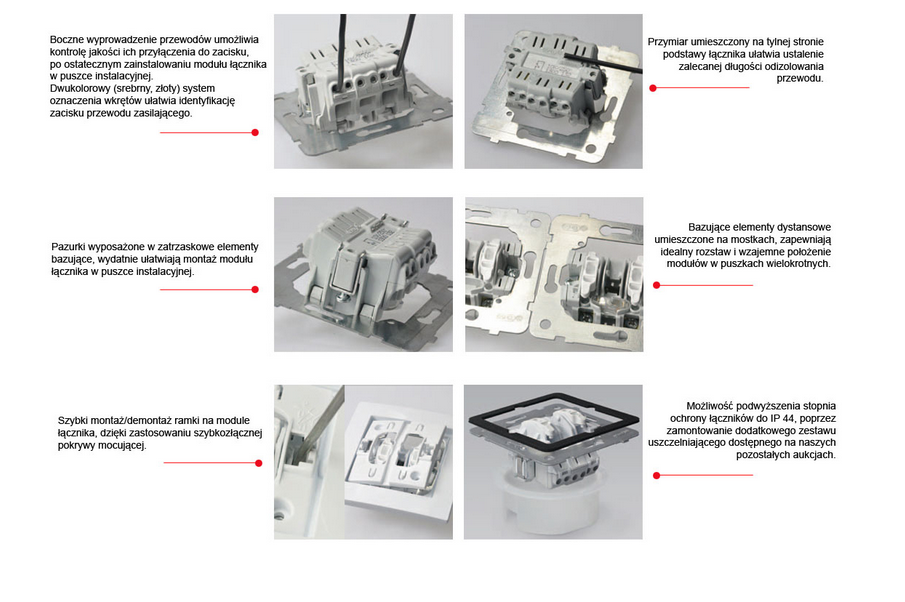 Boczne wyprowadzenie przewodów umożliwia kontrolę jakości ich przyłączenia do zacisku, po ostatecznym zainstalowaniu modułu łącznika w puszce instalacyjnej.
Dwukolorowy (srebrny, złoty) system oznaczenia wkrętów ułatwia identyfikację zacisku przewodu zasilającego.

Przymiar umieszczony na tylnej stronie podstawy łącznika ułatwia ustalenie zalecanej długości odizolowania przewodu.

Pazurki wyposażone w zatrzaskowe elementy bazujące, wydatnie ułatwiają montaż modułu łącznika w puszce instalacyjnej.

Bazujące elementy dystansowe umieszczone na mostkach, zapewniają idealny rozstaw i wzajemne położenie modułów w puszkach wielokrotnych.

Szybki montaż/demontaż ramki na module łącznika, dzięki zastosowaniu szybkozłącznej pokrywy mocującej.

Możliwość podwyższenia stopnia ochrony łączników do IP 44, poprzez zamontowanie dodatkowego zestawu uszczelniającego dostępnego na naszych pozostałych aukcjach.