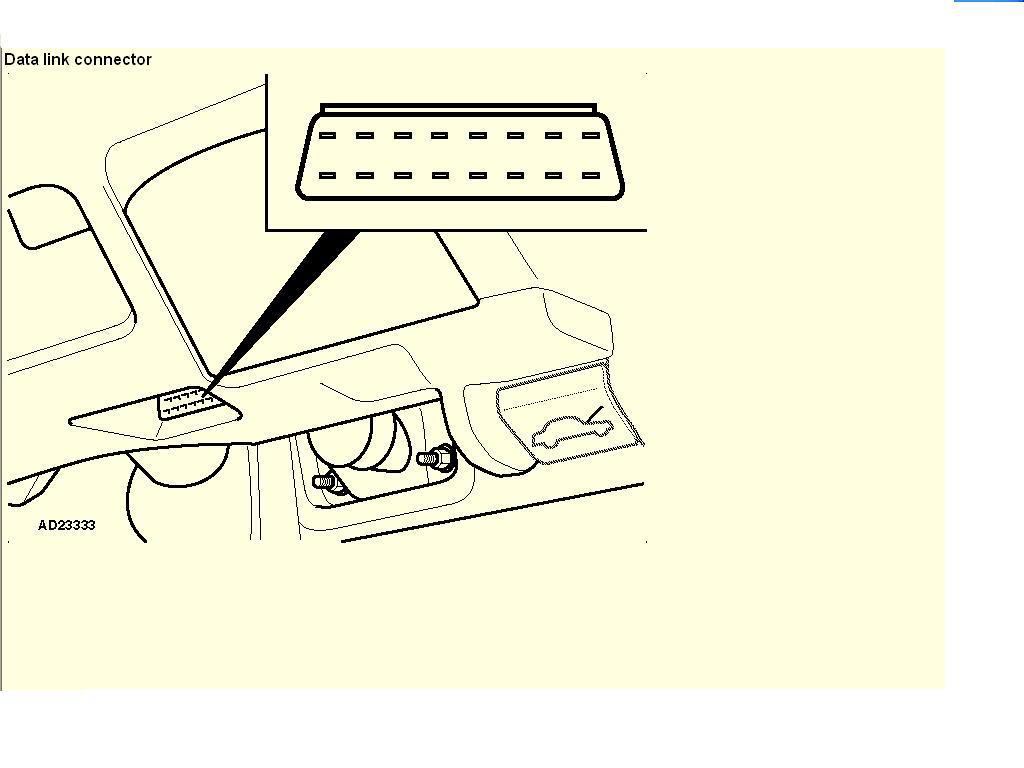 Data link connector

AD23333