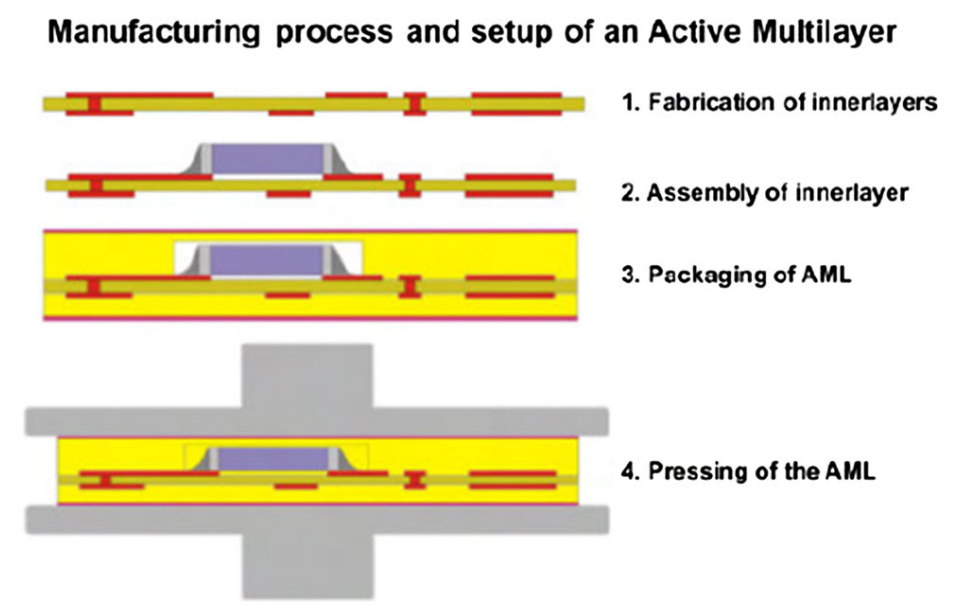 Manufacturing process and setup of an Active Multilayer

1. Fabrication of innerlayers

2. Assembly of innerlayer

3. Packaging of AML

4. Pressing of the AML