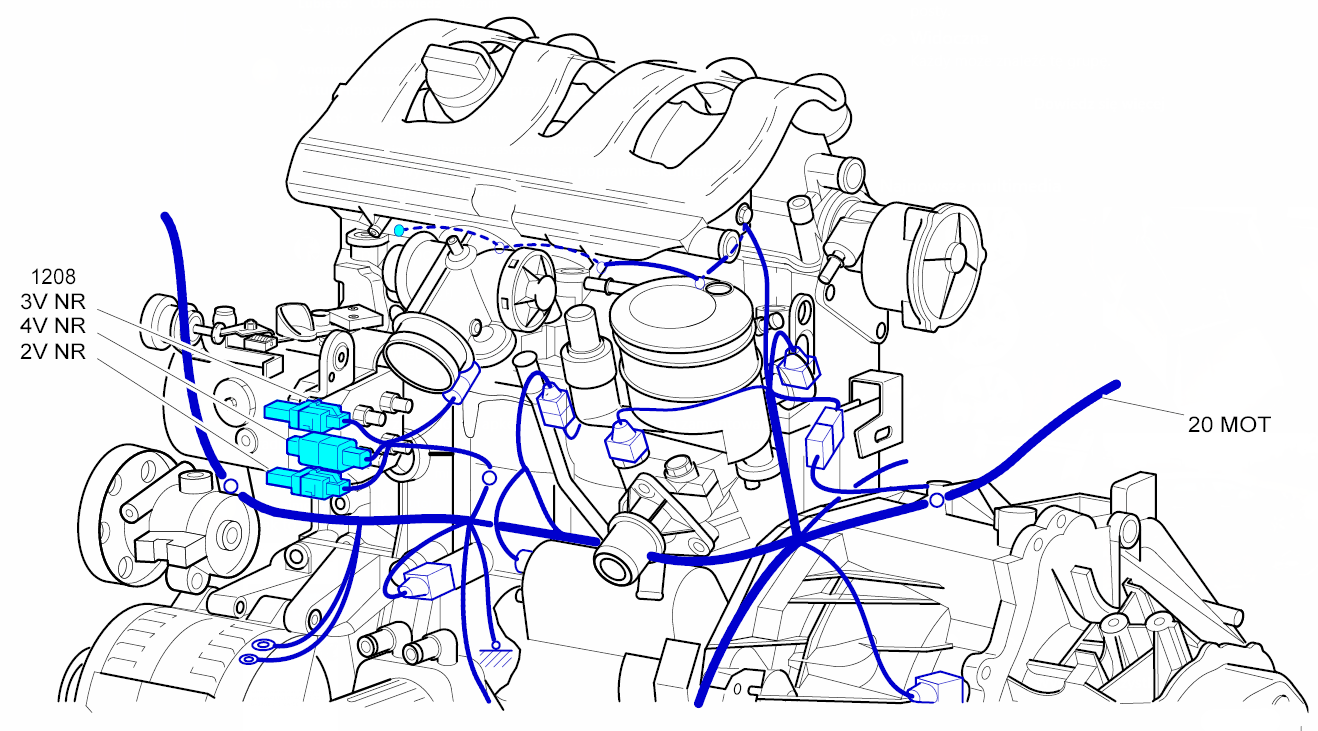 1208
3V NR
4V NR
2V NR

20 MOT