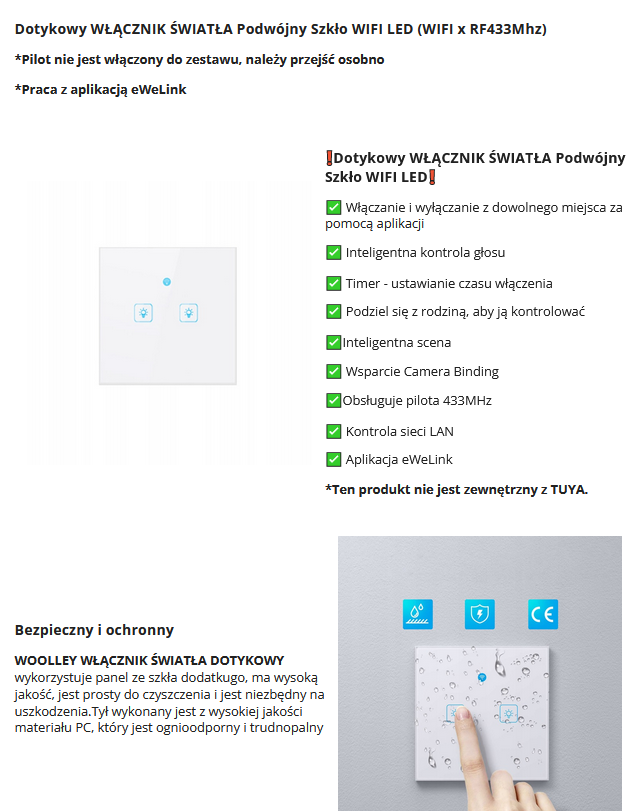 Dotykowy WŁĄCZNIK ŚWIATŁA Podwójny Szkło WIFI LED (WIFI x RF433Mhz)

*Pilot nie jest włączony do zestawu, należy przejść osobno

*Praca z aplikacją eWeLink

❗Dotykowy WŁĄCZNIK ŚWIATŁA Podwójny Szkło WIFI LED❗

✅ Włączanie i wyłączanie z dowolnego miejsca za pomocą aplikacji

✅ Inteligentna kontrola głosu

✅ Timer - ustawianie czasu włączenia

✅ Podziel się z rodziną, aby ją kontrolować

✅Inteligentna scena

✅ Wsparcie Camera Binding

✅Obsługuje pilota 433MHz

✅ Kontrola sieci LAN

✅ Aplikacja eWeLink

*Ten produkt nie jest zewnętrzny z TUYA.

Bezpieczny i ochronny

WOOLLEY WŁĄCZNIK ŚWIATŁA DOTYKOWY wykorzystuje panel ze szkła dodatkugo, ma wysoką jakość, jest prosty do czyszczenia i jest niezbędny na uszkodzenia.Tył wykonany jest z wysokiej jakości materiału PC, który jest ognioodporny i trudnopalny

CE