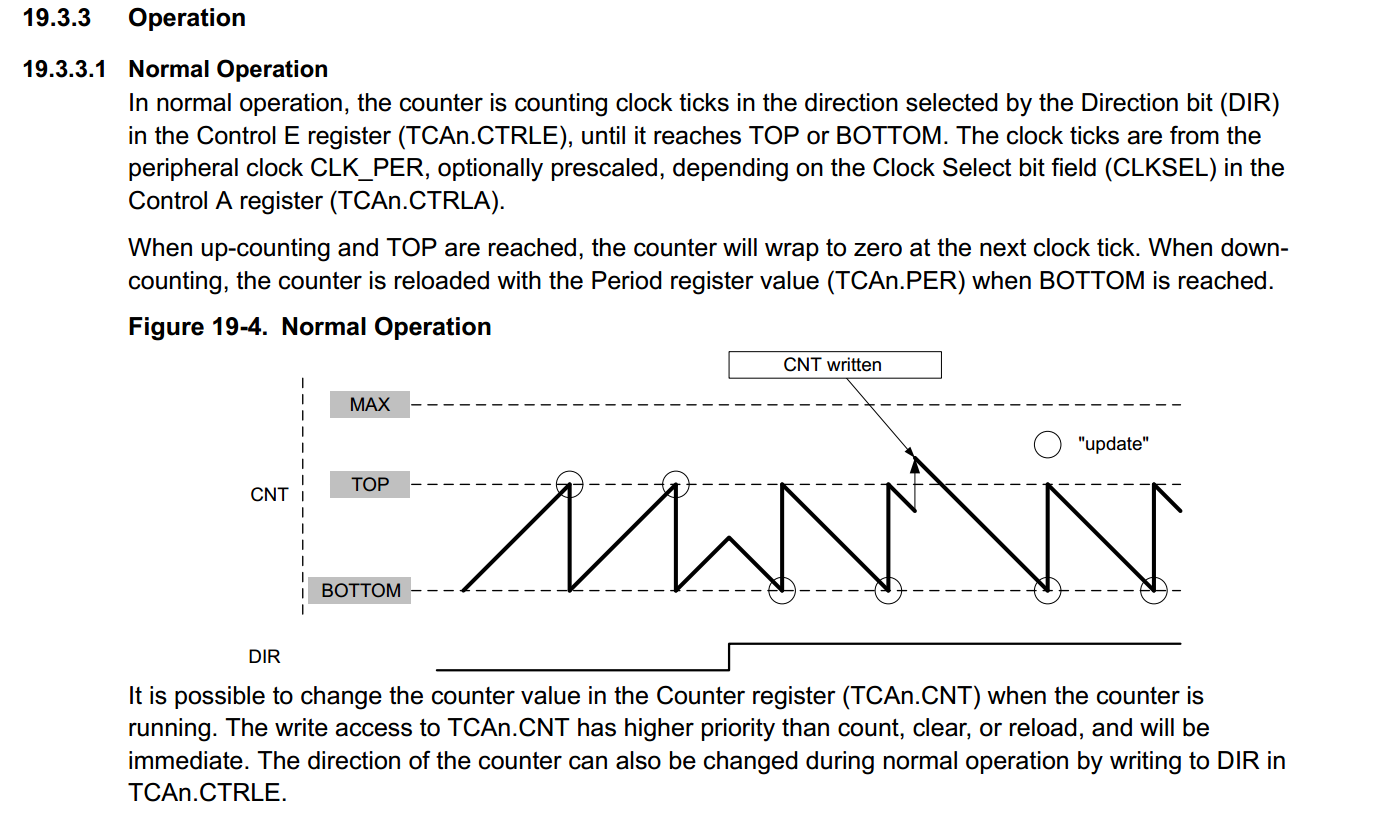 19.3.3 Operation

19.3.3.1 Normal Operation

In normal operation, the counter is counting clock ticks in the direction selected by the Direction bit (DIR) in the Control E register (TCAn.CTRLE), until it reaches TOP or BOTTOM. The clock ticks are from the peripheral clock CLK_PER, optionally prescaled, depending on the Clock Select bit field (CLKSEL) in the Control A register (TCAn.CTRLA).

When up-counting and TOP are reached, the counter will wrap to zero at the next clock tick. When down-counting, the counter is reloaded with the Period register value (TCAn.PER) when BOTTOM is reached.

Figure 19-4. Normal Operation

CNT written

MAX

"update"

CNT

TOP

BOTTOM

DIR

It is possible to change the counter value in the Counter register (TCAn.CNT) when the counter is running. The write access to TCAn.CNT has higher priority than count, clear, or reload, and will be immediate. The direction of the counter can also be changed during normal operation by writing to DIR in TCAn.CTRLE.