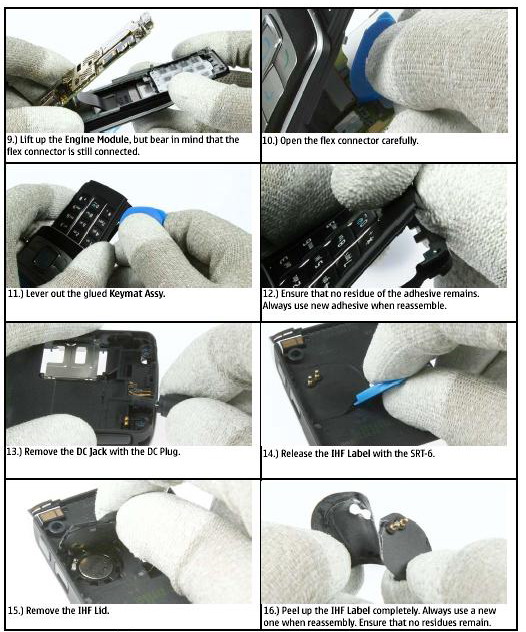 9.) Lift up the Engine Module, but bear in mind that the flex connector is still connected.

10.) Open the flex connector carefully.

11.) Lever out the glued Keymat Assy.

12.) Ensure that no residue of the adhesive remains. Always use new adhesive when reassemble.

13.) Remove the DC Jack with the DC Plug.

14.) Release the IHF Label with the SRT-6.

15.) Remove the IHF Lid.

16.) Peel up the IHF Label completely. Always use a new one when reassembly. Ensure that no residues remain.