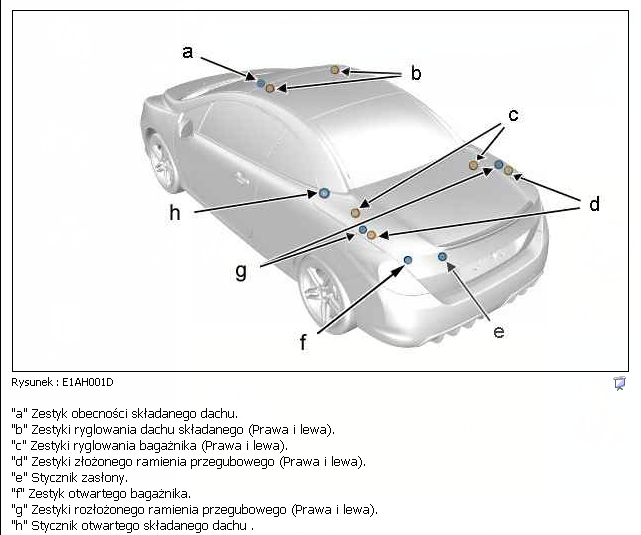 a
b
c
d
h
g
f
e

Rysunek : E1AH001D

"a" Zestyk obecności składanego dachu.
"b" Zestyki ryglowania dachu składanego (Prawa i lewa).
"c" Zestyki ryglowania bagażnika (Prawa i lewa).
"d" Zestyki złożonego ramienia przegubowego (Prawa i lewa).
"e" Stycznik zasłony.
"f" Zestyk otwartego bagażnika.
"g" Zestyki rozłożonego ramienia przegubowego (Prawa i lewa).
"h" Stycznik otwartego składanego dachu .