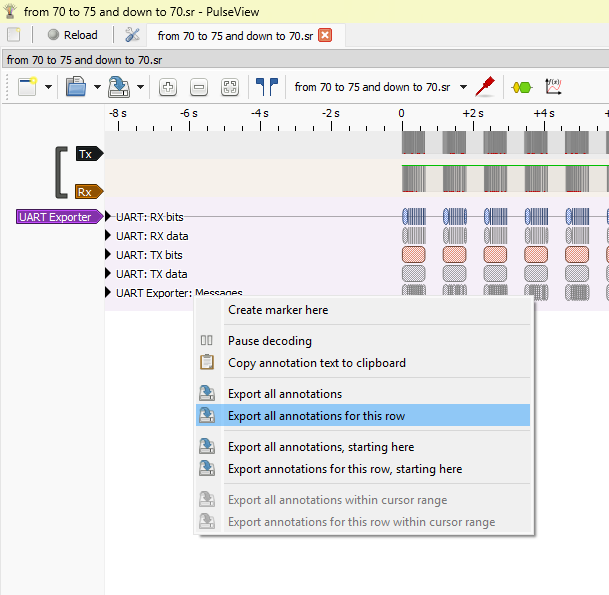 from 70 to 75 and down to 70.sr - PulseView

Reload
from 70 to 75 and down to 70.sr

from 70 to 75 and down to 70.sr

from 70 to 75 and down to 70.sr

-8 s -6 s -4 s -2 s 0 +2 s +4 s

Tx
Rx

UART Exporter
UART: RX bits
UART: RX data
UART: TX bits
UART: TX data
UART Exporter: Messages

Create marker here
Pause decoding
Copy annotation text to clipboard
Export all annotations
Export all annotations for this row
Export all annotations, starting here
Export annotations for this row, starting here
Export all annotations within cursor range
Export annotations for this row within cursor range