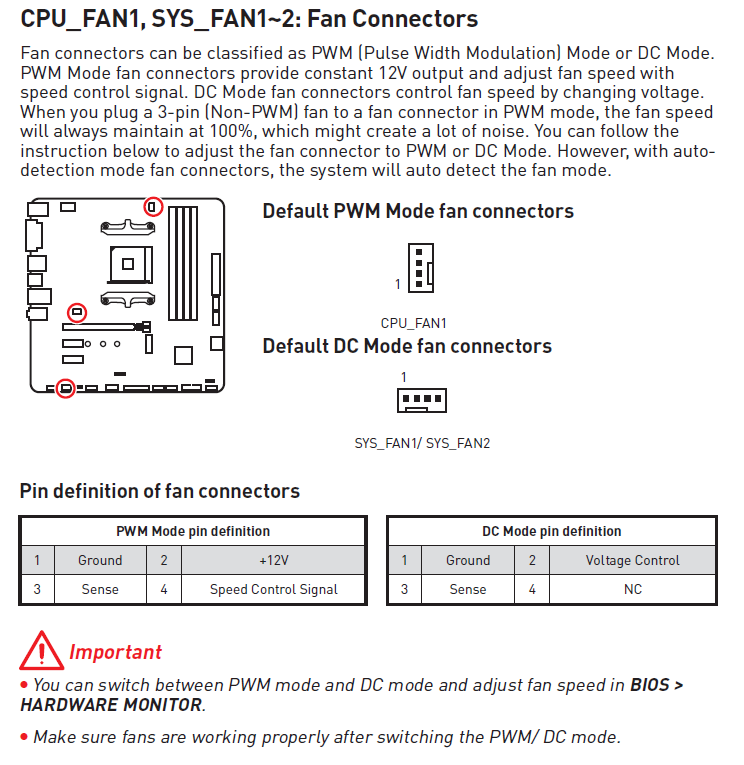 CPU_FAN1, SYS_FAN1~2: Fan Connectors

Fan connectors can be classified as PWM (Pulse Width Modulation) Mode or DC Mode. PWM Mode fan connectors provide constant 12V output and adjust fan speed with speed control signal. DC Mode fan connectors control fan speed by changing voltage. When you plug a 3-pin (Non-PWM) fan to a fan connector in PWM mode, the fan speed will always maintain at 100%, which might create a lot of noise. You can follow the instruction below to adjust the fan connector to PWM or DC Mode. However, with auto-detection mode fan connectors, the system will auto detect the fan mode.

Default PWM Mode fan connectors

1

CPU_FAN1

Default DC Mode fan connectors

1

SYS_FAN1/ SYS_FAN2

Pin definition of fan connectors

| PWM Mode pin definition | | | |
|---|---|---|---|
| 1 | Ground | 2 | +12V |
| 3 | Sense | 4 | Speed Control Signal |

| DC Mode pin definition | | | |
|---|---|---|---|
| 1 | Ground | 2 | Voltage Control |
| 3 | Sense | 4 | NC |

Important

• You can switch between PWM mode and DC mode and adjust fan speed in BIOS > HARDWARE MONITOR.

• Make sure fans are working properly after switching the PWM/ DC mode.