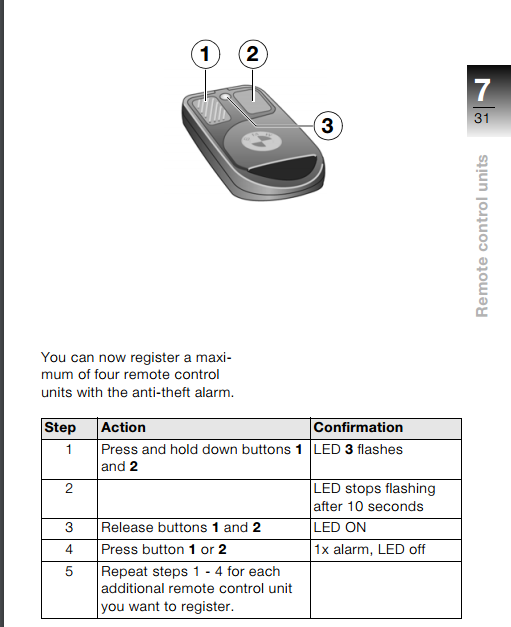 1 2 3

7
31

Remote control units

You can now register a maximum of four remote control units with the anti-theft alarm.

| Step | Action | Confirmation |
|---|---|---|
| 1 | Press and hold down buttons **1** and **2** | LED **3** flashes |
| 2 | | LED stops flashing after 10 seconds |
| 3 | Release buttons **1** and **2** | LED ON |
| 4 | Press button **1** or **2** | 1x alarm, LED off |
| 5 | Repeat steps 1 - 4 for each additional remote control unit you want to register. | |