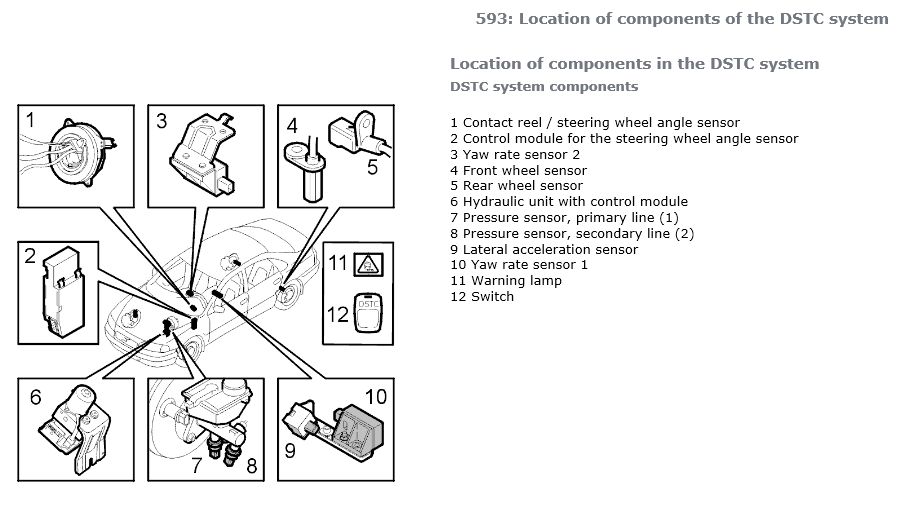 593: Location of components of the DSTC system

Location of components in the DSTC system

DSTC system components

1 Contact reel / steering wheel angle sensor
2 Control module for the steering wheel angle sensor
3 Yaw rate sensor 2
4 Front wheel sensor
5 Rear wheel sensor
6 Hydraulic unit with control module
7 Pressure sensor, primary line (1)
8 Pressure sensor, secondary line (2)
9 Lateral acceleration sensor
10 Yaw rate sensor 1
11 Warning lamp
12 Switch

1
3
4
5
2
11
12
DSTC
6
7
8
9
10