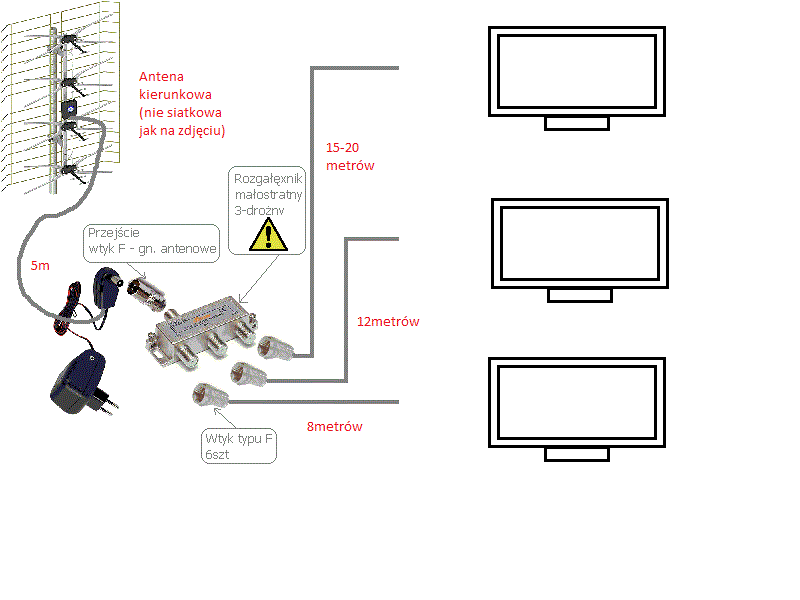 Antena kierunkowa (nie siatkowa jak na zdjęciu)

15-20 metrów

Rozgałęxnik małostratny 3-drożnv

Przejście wtyk F - gn. antenowe

5m

12metrów

8metrów

Wtyk typu F 6szt