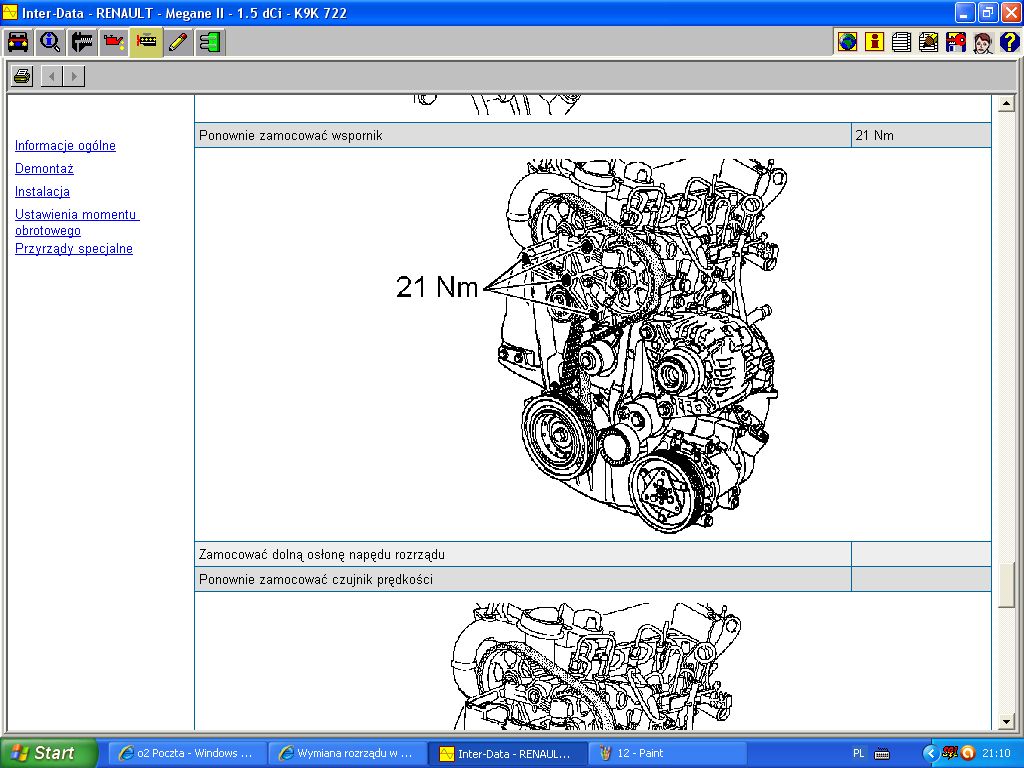 Inter-Data - RENAULT - Megane II - 1.5 dCi - K9K 722

Informacje ogólne
Demontaż
Instalacja
Ustawienia momentu obrotowego
Przyrządy specjalne

| Ponownie zamocować wspornik | 21 Nm |
|---|---|

21 Nm

| Zamocować dolną osłonę napędu rozrządu | |
|---|---|
| Ponownie zamocować czujnik prędkości | |

Start
o2 Poczta - Windows ...
Wymiana rozrządu w ...
Inter-Data - RENAUL...
12 - Paint
PL
21:10