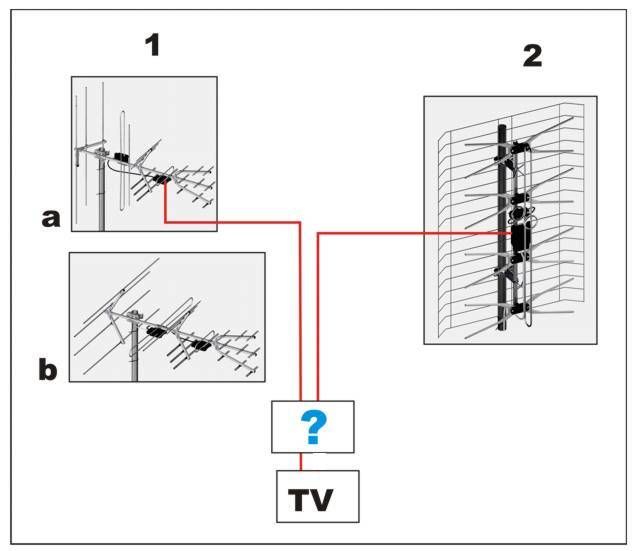 1

2

a

b

?

TV