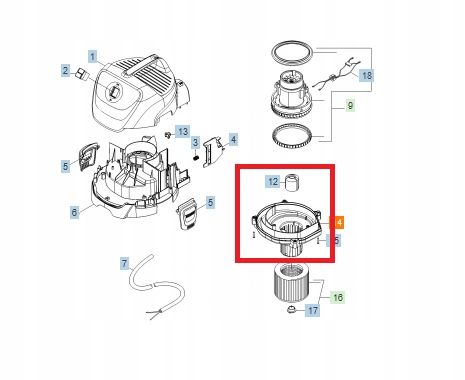 1
2
13
3
4
5
6
5
7
18
9
12
4
5
16
17