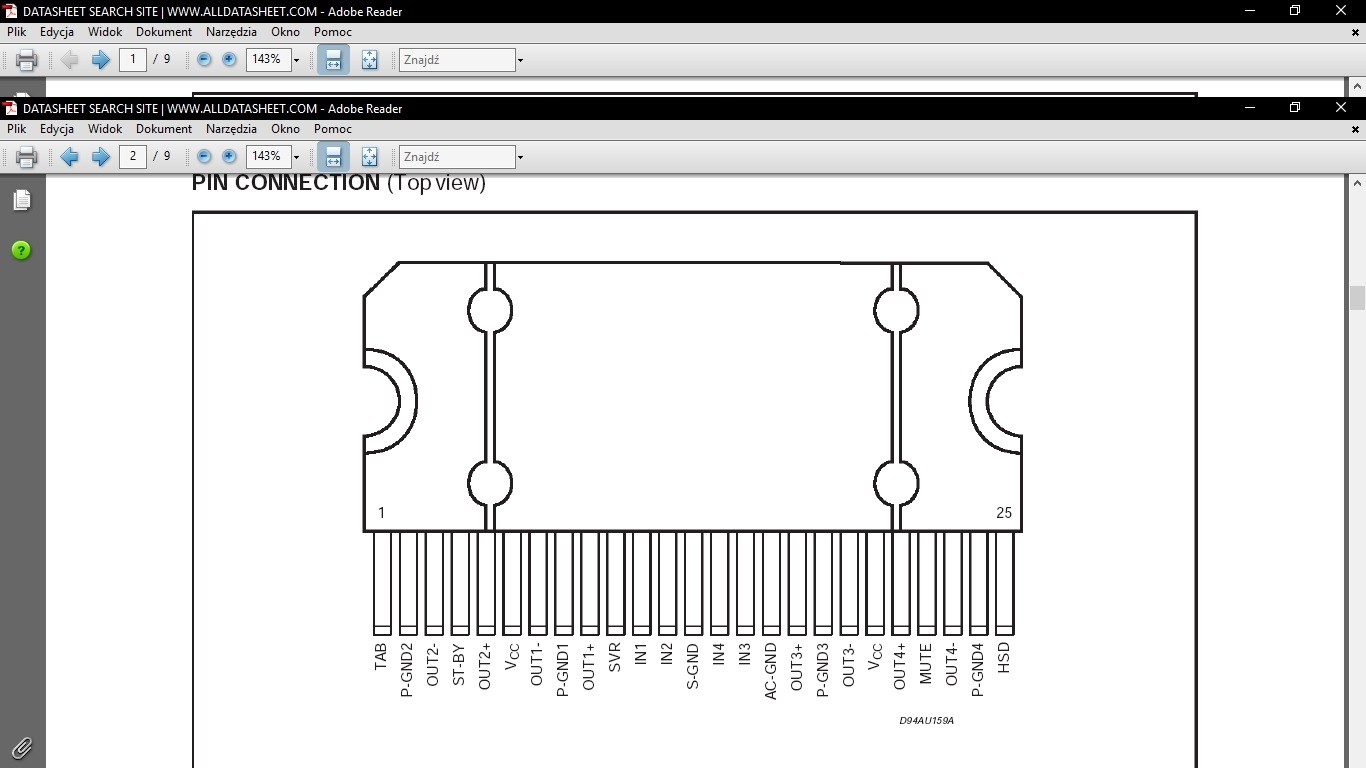 DATASHEET SEARCH SITE | WWW.ALLDATASHEET.COM - Adobe Reader

Plik Edycja Widok Dokument Narzędzia Okno Pomoc

1 / 9 143% Znajdź

DATASHEET SEARCH SITE | WWW.ALLDATASHEET.COM - Adobe Reader

Plik Edycja Widok Dokument Narzędzia Okno Pomoc

2 / 9 143% Znajdź

PIN CONNECTION (Top view)

1

25

TAB P-GND2 OUT2- ST-BY OUT2+ $V_{CC}$ OUT1- P-GND1 OUT1+ SVR IN1 IN2 S-GND IN4 IN3 AC-GND OUT3+ P-GND3 OUT3- $V_{CC}$ OUT4+ MUTE OUT4- P-GND4 HSD

D94AU159A