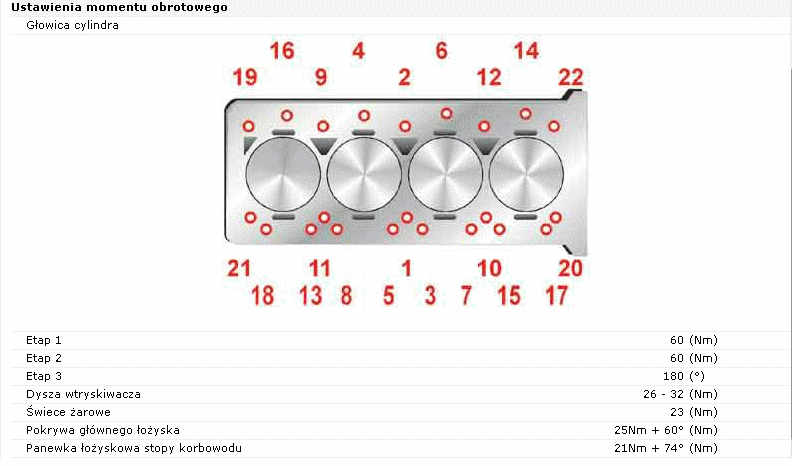 Ustawienia momentu obrotowego

Głowica cylindra

16 4 6 14
19 9 2 12 22

21 11 1 10 20
18 13 8 5 3 7 15 17

| | |
|---|---|
| Etap 1 | 60 (Nm) |
| Etap 2 | 60 (Nm) |
| Etap 3 | 180 (°) |
| Dysza wtryskiwacza | 26 - 32 (Nm) |
| Świece żarowe | 23 (Nm) |
| Pokrywa głównego łożyska | 25Nm + 60° (Nm) |
| Panewka łożyskowa stopy korbowodu | 21Nm + 74° (Nm) |