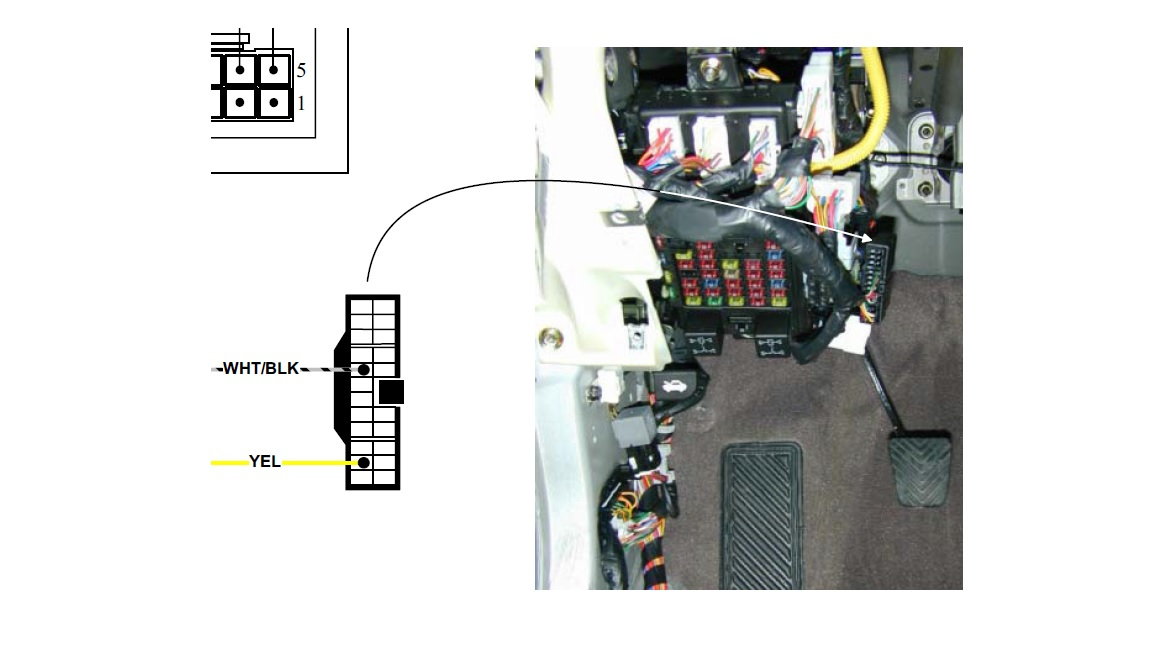 5
1

WHT/BLK

YEL