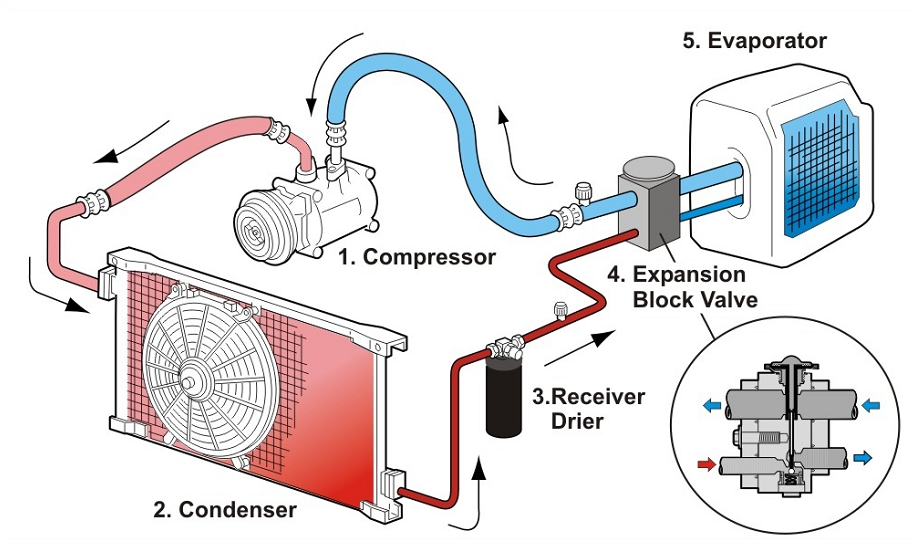 5. Evaporator

1. Compressor

4. Expansion Block Valve

3.Receiver Drier

2. Condenser