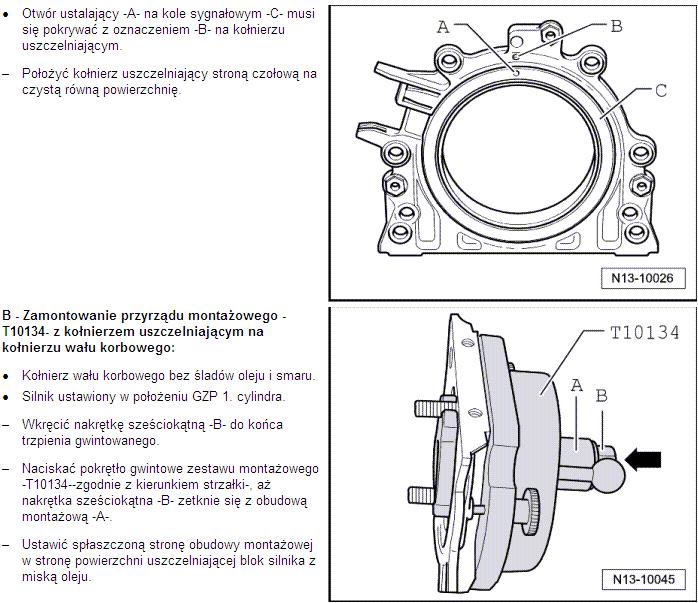 • Otwór ustalający -A- na kole sygnałowym -C- musi się pokrywać z oznaczeniem -B- na kołnierzu uszczelniającym.

– Położyć kołnierz uszczelniający stroną czołową na czystą równą powierzchnię.

A
B
C

N13-10026

B - Zamontowanie przyrządu montażowego -T10134- z kołnierzem uszczelniającym na kołnierzu wału korbowego:

• Kołnierz wału korbowego bez śladów oleju i smaru.

• Silnik ustawiony w położeniu GZP 1. cylindra.

– Wkręcić nakrętkę sześciokątną -B- do końca trzpienia gwintowanego.

– Naciskać pokrętło gwintowe zestawu montażowego -T10134--zgodnie z kierunkiem strzałki-, aż nakrętka sześciokątna -B- zetknie się z obudową montażową -A-.

– Ustawić spłaszczoną stronę obudowy montażowej w stronę powierzchni uszczelniającej blok silnika z miską oleju.

T10134
A
B

N13-10045