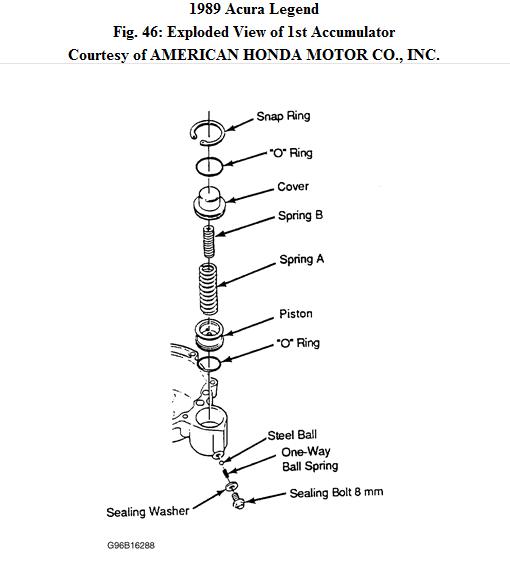 1989 Acura Legend
Fig. 46: Exploded View of 1st Accumulator
Courtesy of AMERICAN HONDA MOTOR CO., INC.

Snap Ring
"O" Ring
Cover
Spring B
Spring A
Piston
"O" Ring
Steel Ball
One-Way Ball Spring
Sealing Bolt 8 mm
Sealing Washer

G96B16288