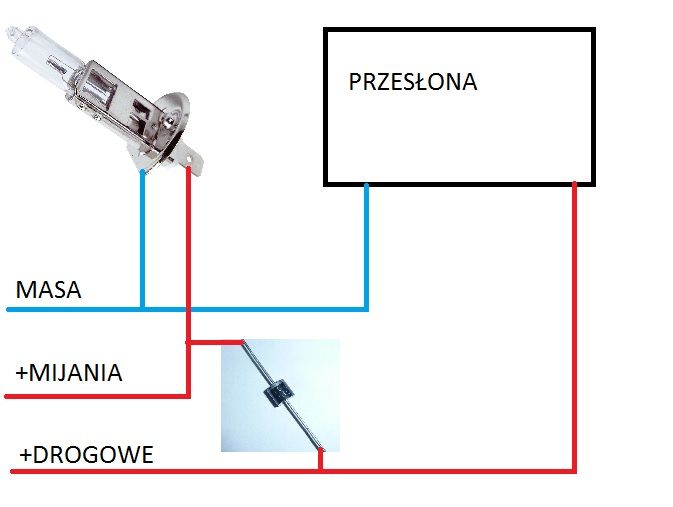 PRZESŁONA

MASA

+MIJANIA

+DROGOWE