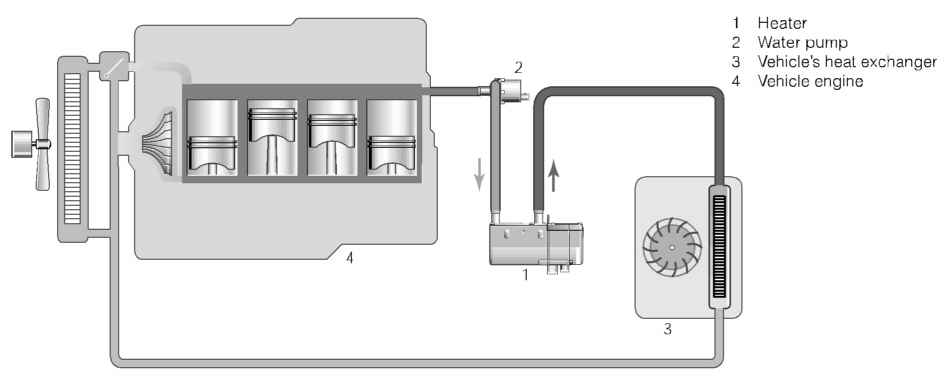 1 Heater
2 Water pump
3 Vehicle's heat exchanger
4 Vehicle engine

2

4

1

3