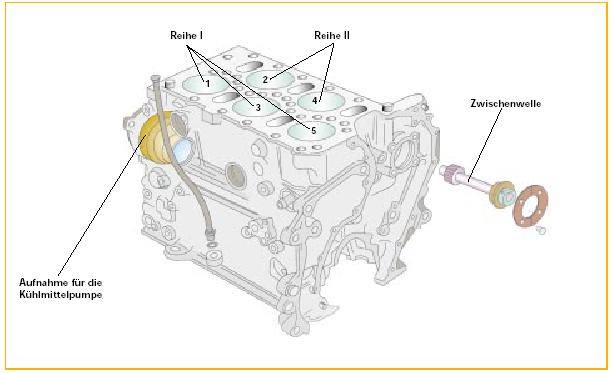 Reihe I

Reihe II

1

2

3

4

5

Zwischenwelle

Aufnahme für die Kühlmittelpumpe