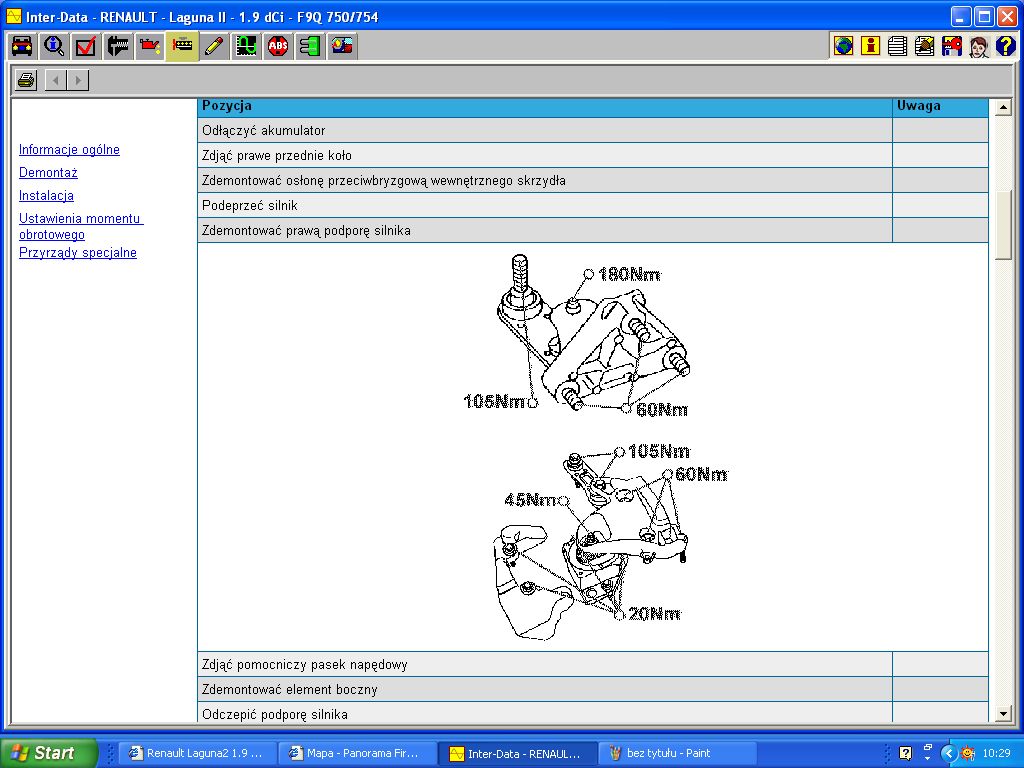 Inter-Data - RENAULT - Laguna II - 1.9 dCi - F9Q 750/754

Informacje ogólne
Demontaż
Instalacja
Ustawienia momentu obrotowego
Przyrządy specjalne

| Pozycja | Uwaga |
|---|---|
| Odłączyć akumulator | |
| Zdjąć prawe przednie koło | |
| Zdemontować osłonę przeciwbryzgową wewnętrznego skrzydła | |
| Podeprzeć silnik | |
| Zdemontować prawą podporę silnika | |

180Nm
105Nm
60Nm

105Nm
60Nm
45Nm
20Nm

| | |
|---|---|
| Zdjąć pomocniczy pasek napędowy | |
| Zdemontować element boczny | |
| Odczepić podporę silnika | |

Start
Renault Laguna2 1.9 ...
Mapa - Panorama Fir...
Inter-Data - RENAUL...
bez tytułu - Paint
10:29