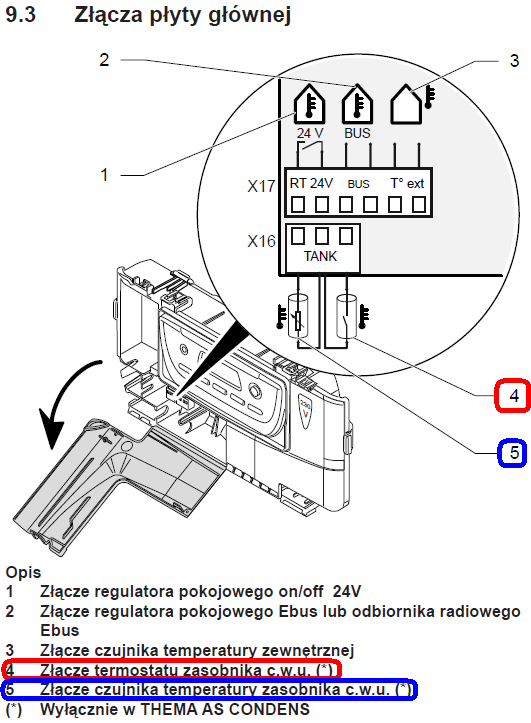 9.3 Złącza płyty głównej

2

3

24 V

BUS

1

X17

RT 24V

BUS

T° ext

X16

TANK

230 V

4

5

Opis
1 Złącze regulatora pokojowego on/off 24V
2 Złącze regulatora pokojowego Ebus lub odbiornika radiowego Ebus
3 Złącze czujnika temperatury zewnętrznej
4 Złącze termostatu zasobnika c.w.u. (*)
5 Złącze czujnika temperatury zasobnika c.w.u. (*)
(*) Wyłącznie w THEMA AS CONDENS