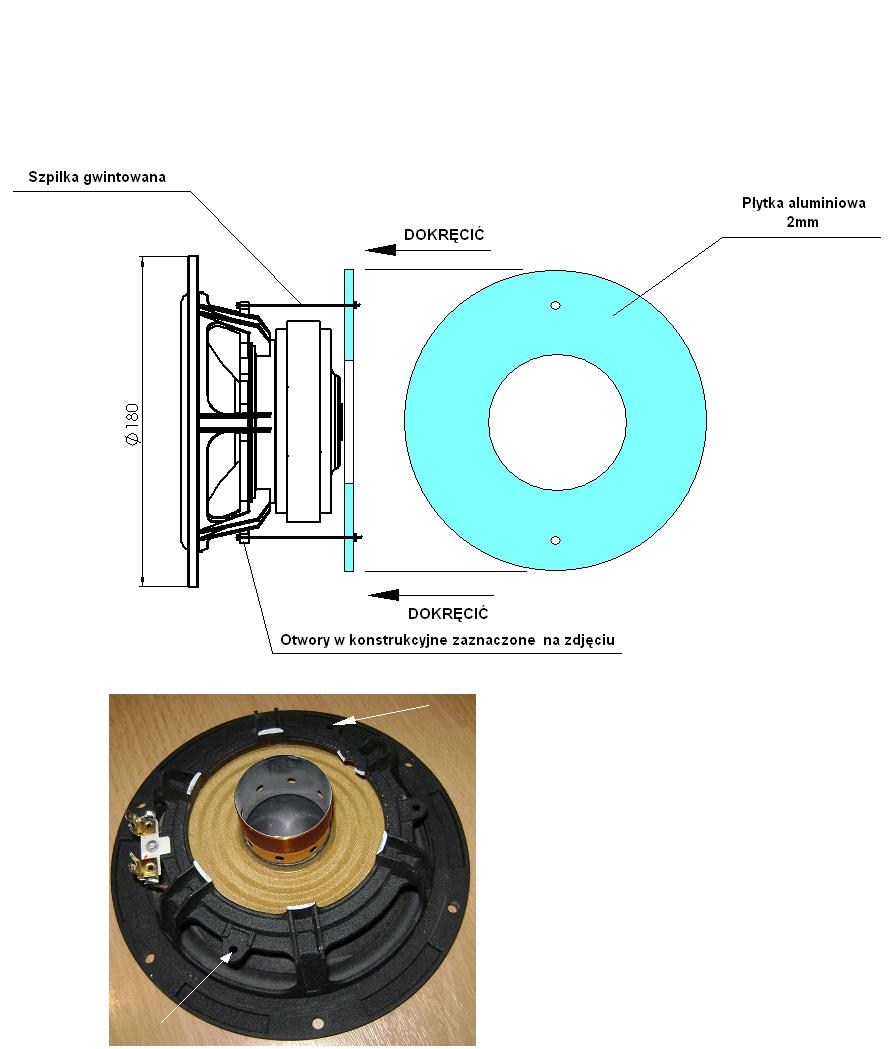 Szpilka gwintowana

Plytka aluminiowa 2mm

DOKRĘCIĆ

$\varnothing 180$

DOKRĘCIĆ

Otwory w konstrukcyjne zaznaczone na zdjęciu