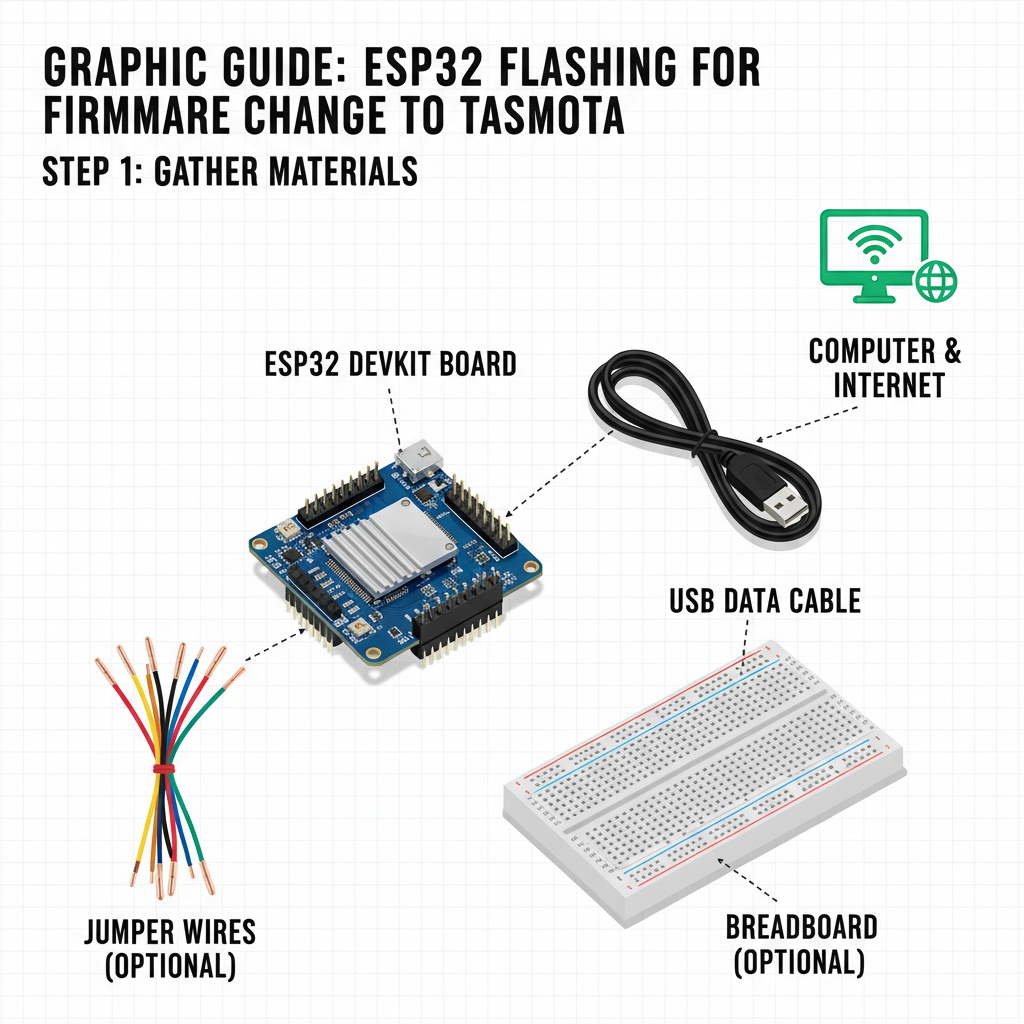 GRAPHIC GUIDE: ESP32 FLASHING FOR FIRMMARE CHANGE TO TASMOTA

STEP 1: GATHER MATERIALS

ESP32 DEVKIT BOARD

COMPUTER & INTERNET

USB DATA CABLE

JUMPER WIRES (OPTIONAL)

BREADBOARD (OPTIONAL)