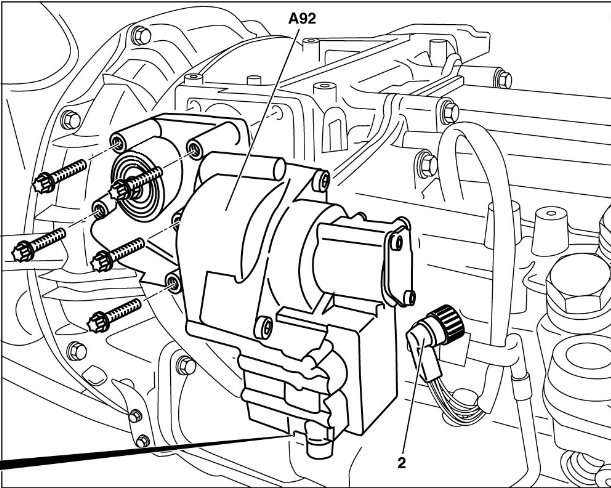 A92

2