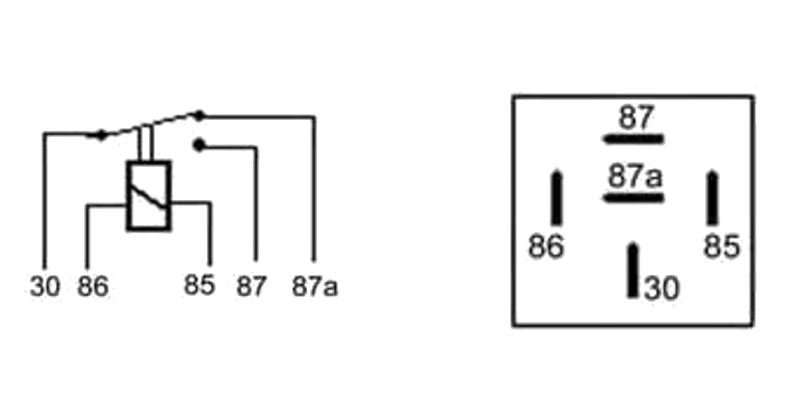 30 86 85 87 87a

87
87a
86
85
30