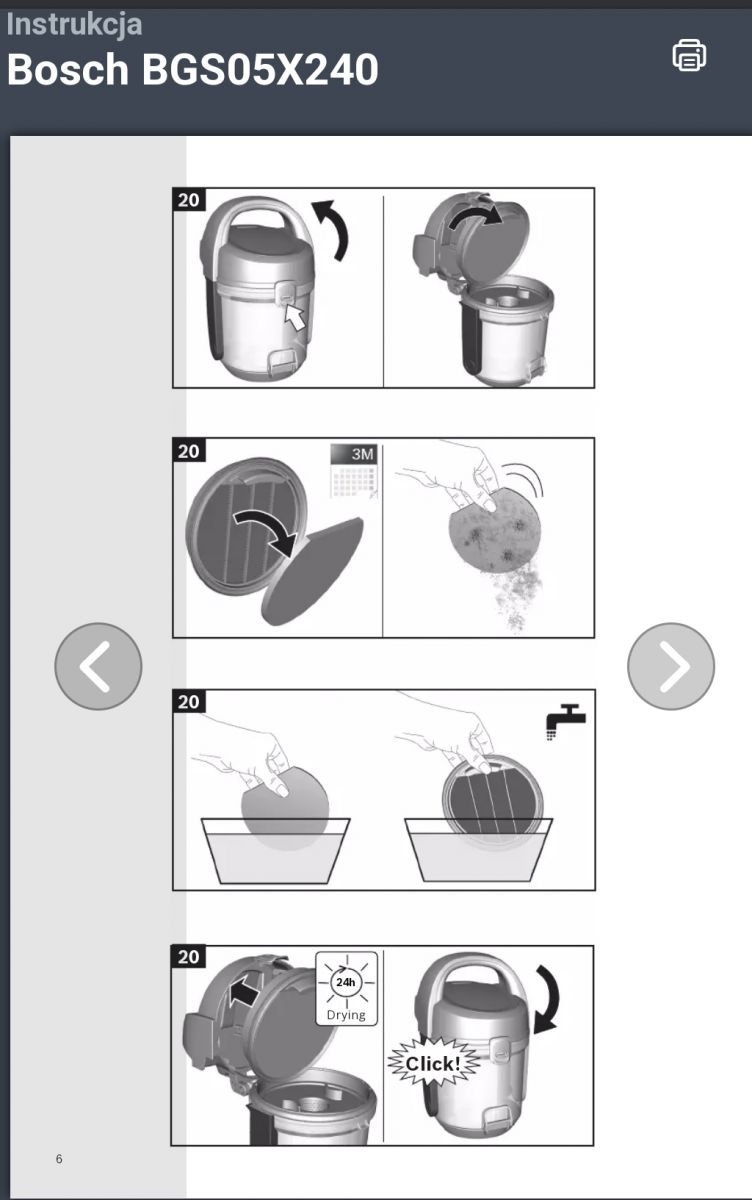 Instrukcja
Bosch BGS05X240

20

20
3M

20

20
24h
Drying
Click!

6