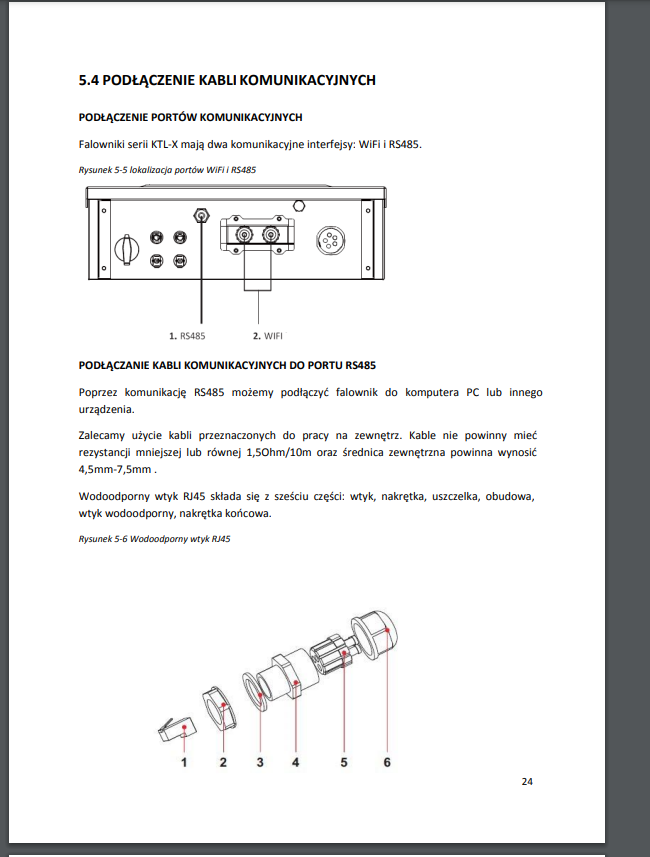 5.4 PODŁĄCZENIE KABLI KOMUNIKACYJNYCH

PODŁĄCZENIE PORTÓW KOMUNIKACYJNYCH

Falowniki serii KTL-X mają dwa komunikacyjne interfejsy: WiFi i RS485.

Rysunek 5-5 lokalizacja portów WiFi i RS485

1. RS485
2. WIFI

PODŁĄCZANIE KABLI KOMUNIKACYJNYCH DO PORTU RS485

Poprzez komunikację RS485 możemy podłączyć falownik do komputera PC lub innego urządzenia.

Zalecamy użycie kabli przeznaczonych do pracy na zewnętrz. Kable nie powinny mieć rezystancji mniejszej lub równej 1,5Ohm/10m oraz średnica zewnętrzna powinna wynosić 4,5mm-7,5mm .

Wodoodporny wtyk RJ45 składa się z sześciu części: wtyk, nakrętka, uszczelka, obudowa, wtyk wodoodporny, nakrętka końcowa.

Rysunek 5-6 Wodoodporny wtyk RJ45

1 2 3 4 5 6

24