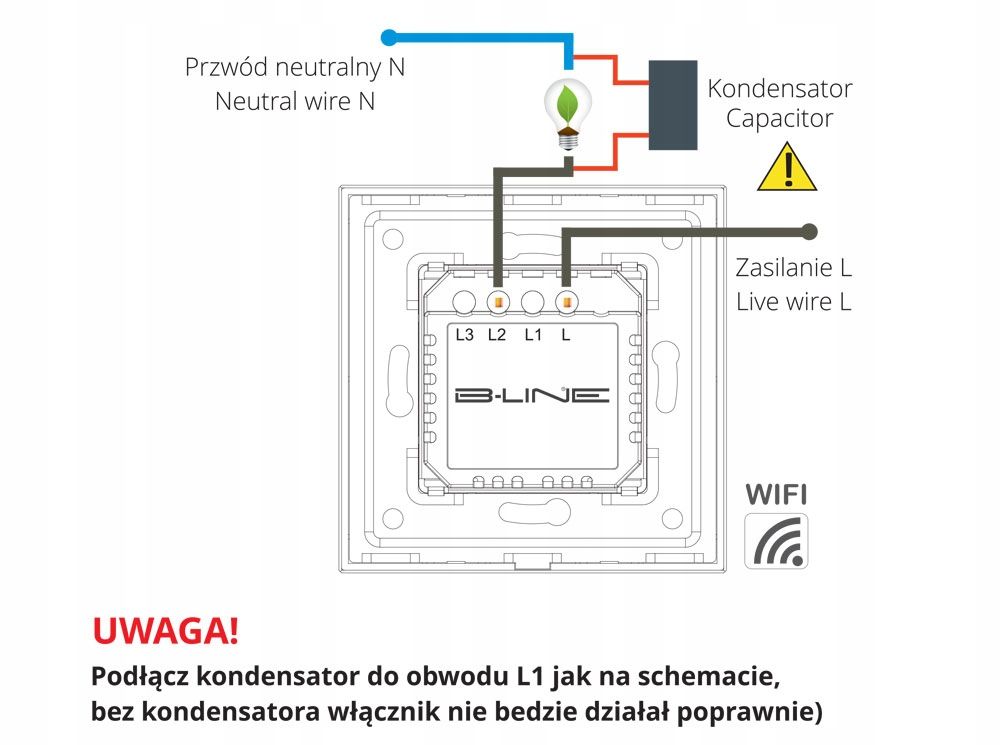 Przwód neutralny N
Neutral wire N

Kondensator
Capacitor

Zasilanie L
Live wire L

L3 L2 L1 L

B-LINE

WIFI

UWAGA!

Podłącz kondensator do obwodu L1 jak na schemacie, bez kondensatora włącznik nie bedzie działał poprawnie)