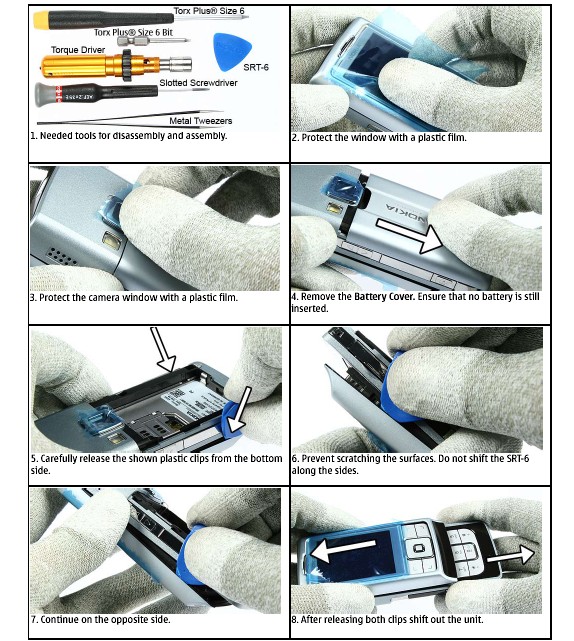 Torx Plus® Size 6
Torx Plus® Size 6 Bit
Torque Driver
SRT-6
Slotted Screwdriver
Metal Tweezers
1. Needed tools for disassembly and assembly.

2. Protect the window with a plastic film.

3. Protect the camera window with a plastic film.

NOKIA
4. Remove the Battery Cover. Ensure that no battery is still inserted.

5. Carefully release the shown plastic clips from the bottom side.

6. Prevent scratching the surfaces. Do not shift the SRT-6 along the sides.

7. Continue on the opposite side.

8. After releasing both clips shift out the unit.