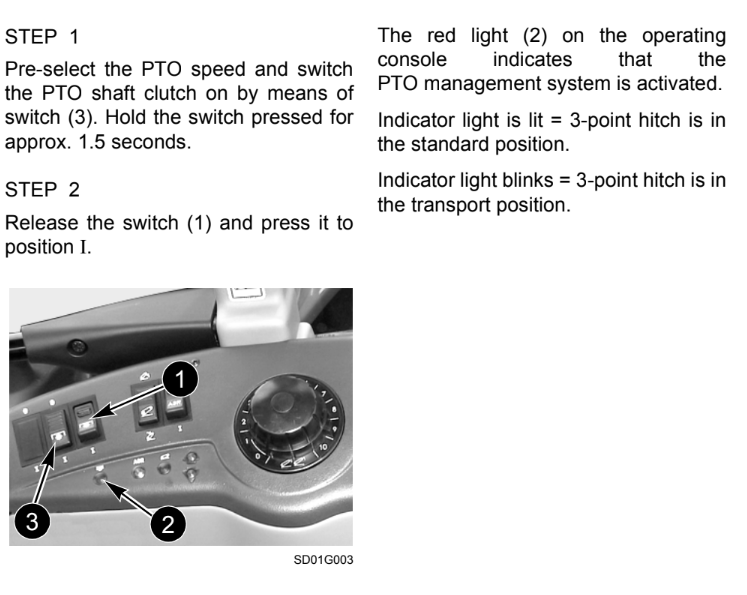 STEP 1

Pre-select the PTO speed and switch the PTO shaft clutch on by means of switch (3). Hold the switch pressed for approx. 1.5 seconds.

STEP 2

Release the switch (1) and press it to position I.

1

3

2

SD01G003

The red light (2) on the operating console indicates that the PTO management system is activated.

Indicator light is lit = 3-point hitch is in the standard position.

Indicator light blinks = 3-point hitch is in the transport position.