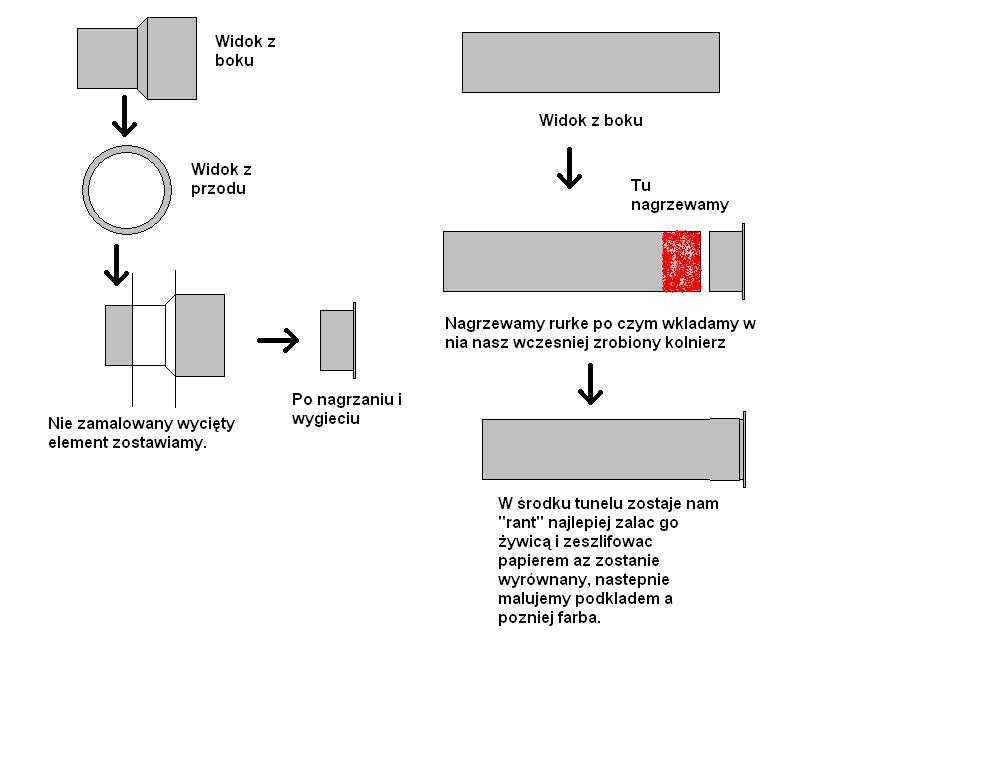 Widok z boku

Widok z przodu

Nie zamalowany wycięty element zostawiamy.

Po nagrzaniu i wygieciu

Widok z boku

Tu nagrzewamy

Nagrzewamy rurke po czym wkladamy w nia nasz wczesniej zrobiony kolnierz

W środku tunelu zostaje nam "rant" najlepiej zalac go żywicą i zeszlifowac papierem az zostanie wyrównany, nastepnie malujemy podkladem a pozniej farba.