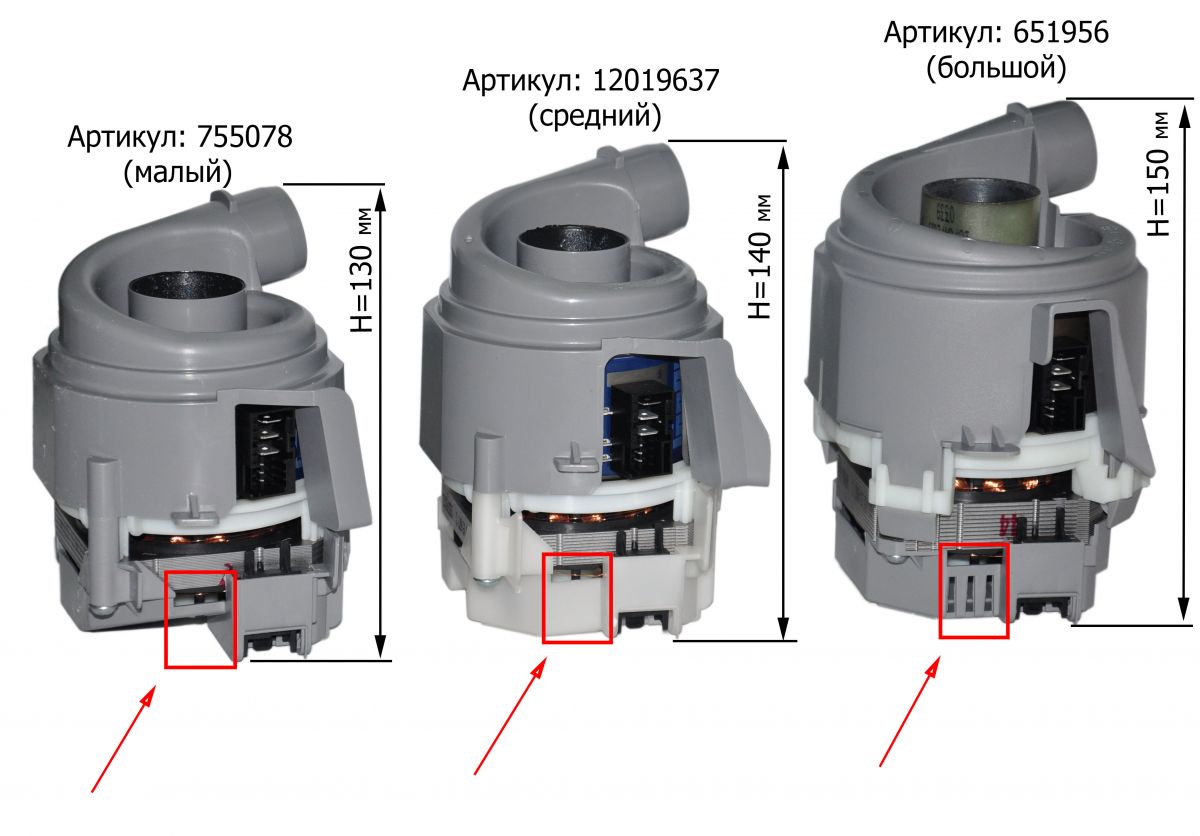 Артикул: 755078
(малый)

H=130 мм

Артикул: 12019637
(средний)

H=140 мм

Артикул: 651956
(большой)

H=150 мм