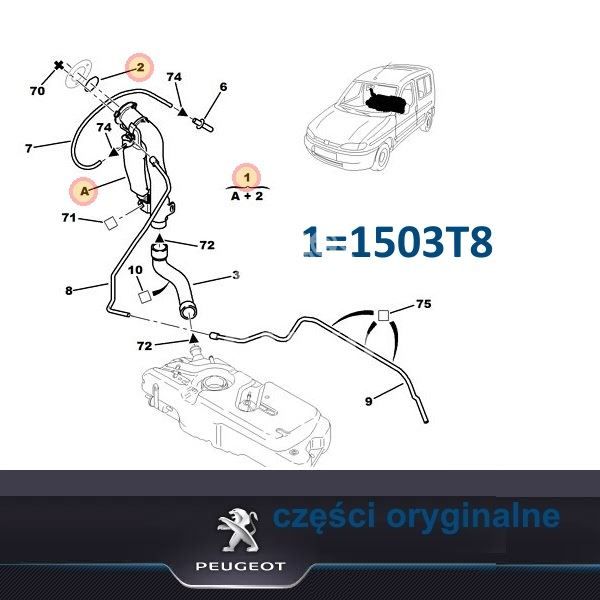 70
2
74
6
7
74
A
1
A + 2
71
72
1=1503T8
10
3
8
75
72
9
części oryginalne
PEUGEOT