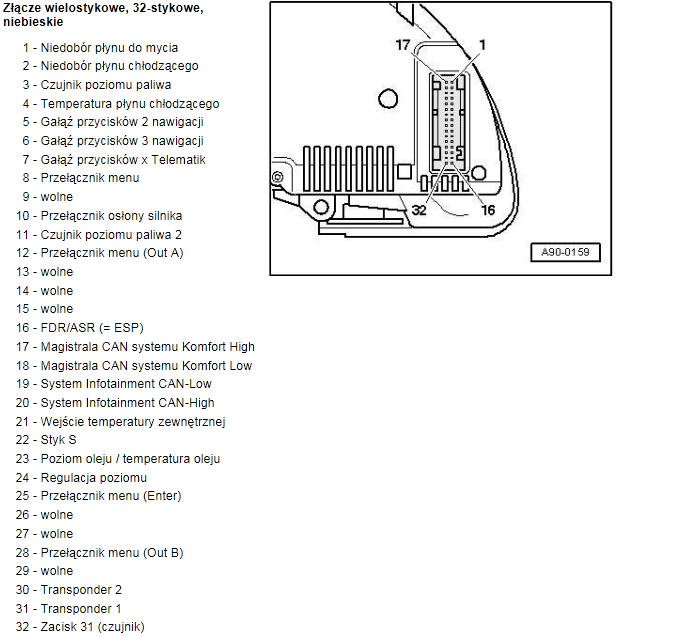 Złącze wielostykowe, 32-stykowe, niebieskie

1 - Niedobór płynu do mycia
2 - Niedobór płynu chłodzącego
3 - Czujnik poziomu paliwa
4 - Temperatura płynu chłodzącego
5 - Gałąź przycisków 2 nawigacji
6 - Gałąź przycisków 3 nawigacji
7 - Gałąź przycisków x Telematik
8 - Przełącznik menu
9 - wolne
10 - Przełącznik osłony silnika
11 - Czujnik poziomu paliwa 2
12 - Przełącznik menu (Out A)
13 - wolne
14 - wolne
15 - wolne
16 - FDR/ASR (= ESP)
17 - Magistrala CAN systemu Komfort High
18 - Magistrala CAN systemu Komfort Low
19 - System Infotainment CAN-Low
20 - System Infotainment CAN-High
21 - Wejście temperatury zewnętrznej
22 - Styk S
23 - Poziom oleju / temperatura oleju
24 - Regulacja poziomu
25 - Przełącznik menu (Enter)
26 - wolne
27 - wolne
28 - Przełącznik menu (Out B)
29 - wolne
30 - Transponder 2
31 - Transponder 1
32 - Zacisk 31 (czujnik)

17
1
32
16
A90-0159