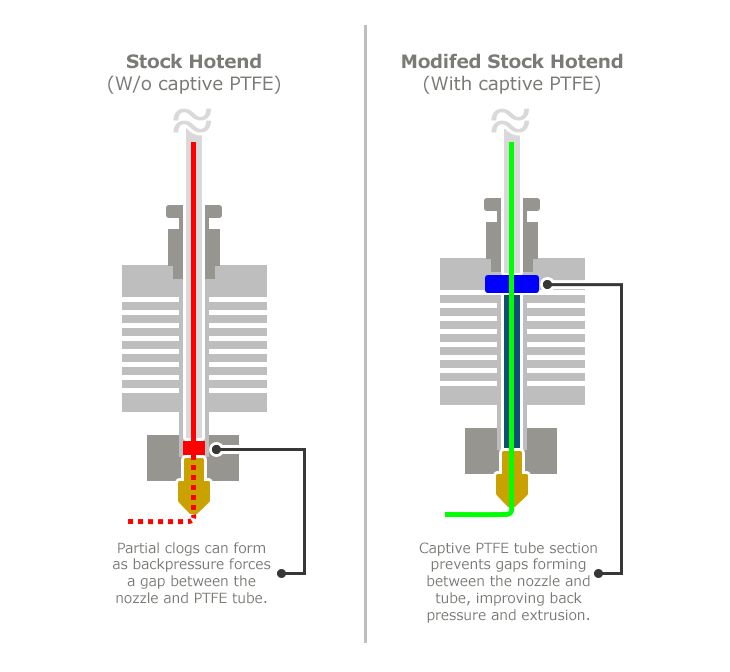 Stock Hotend
(W/o captive PTFE)

Partial clogs can form as backpressure forces a gap between the nozzle and PTFE tube.

Modifed Stock Hotend
(With captive PTFE)

Captive PTFE tube section prevents gaps forming between the nozzle and tube, improving back pressure and extrusion.