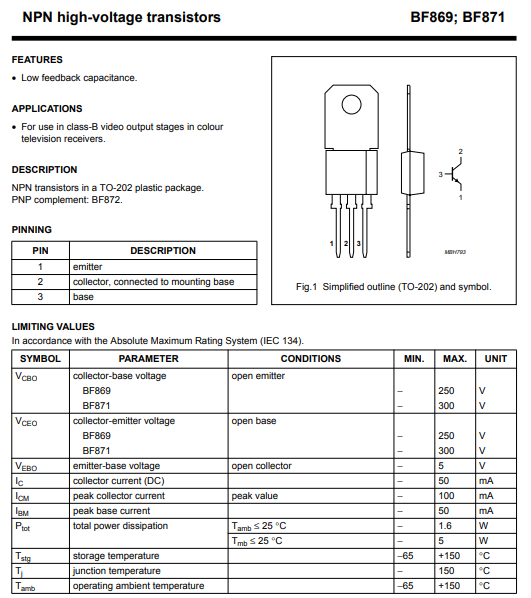 NPN high-voltage transistors

BF869; BF871

FEATURES

• Low feedback capacitance.

APPLICATIONS

• For use in class-B video output stages in colour television receivers.

DESCRIPTION

NPN transistors in a TO-202 plastic package.
PNP complement: BF872.

PINNING

| PIN | DESCRIPTION |
|---|---|
| 1 | emitter |
| 2 | collector, connected to mounting base |
| 3 | base |

1 2 3

2

3

1

MBH793

Fig.1 Simplified outline (TO-202) and symbol.

LIMITING VALUES

In accordance with the Absolute Maximum Rating System (IEC 134).

| SYMBOL | PARAMETER | CONDITIONS | MIN. | MAX. | UNIT |
|---|---|---|---|---|---|
| $V_{CBO}$ | collector-base voltage | open emitter | | | |
| | BF869 | | – | 250 | V |
| | BF871 | | – | 300 | V |
| $V_{CEO}$ | collector-emitter voltage | open base | | | |
| | BF869 | | – | 250 | V |
| | BF871 | | – | 300 | V |
| $V_{EBO}$ | emitter-base voltage | open collector | – | 5 | V |
| $I_C$ | collector current (DC) | | – | 50 | mA |
| $I_{CM}$ | peak collector current | peak value | – | 100 | mA |
| $I_{BM}$ | peak base current | | – | 50 | mA |
| $P_{tot}$ | total power dissipation | $T_{amb} \leq 25$ °C | – | 1.6 | W |
| | | $T_{mb} \leq 25$ °C | – | 5 | W |
| $T_{stg}$ | storage temperature | | –65 | +150 | °C |
| $T_j$ | junction temperature | | – | 150 | °C |
| $T_{amb}$ | operating ambient temperature | | –65 | +150 | °C |