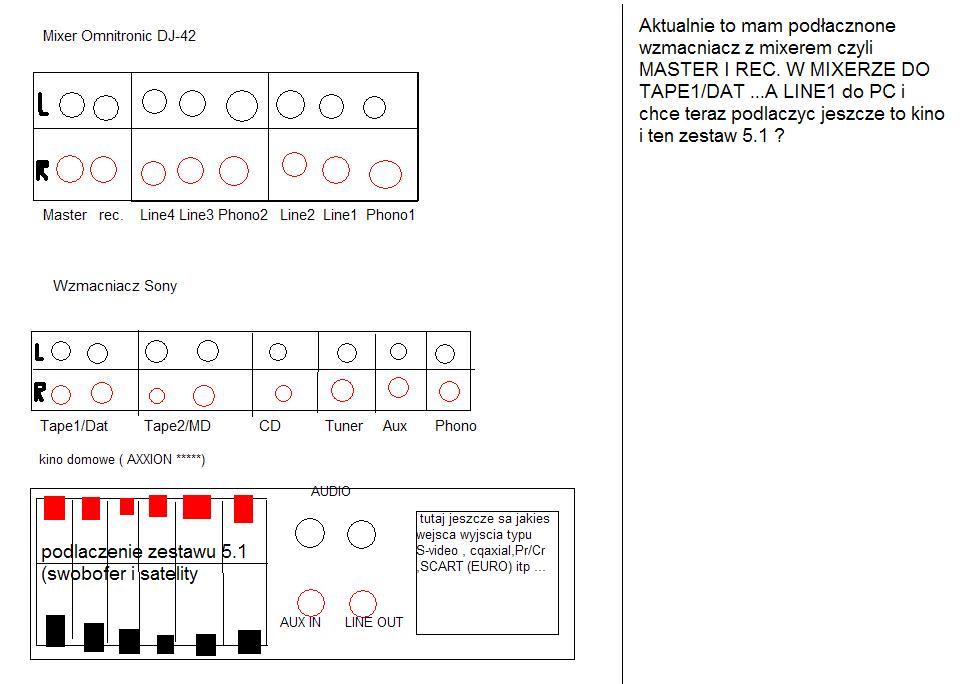 Mixer Omnitronic DJ-42

L

R

Master rec. Line4 Line3 Phono2 Line2 Line1 Phono1

Wzmacniacz Sony

L

R

Tape1/Dat Tape2/MD CD Tuner Aux Phono

kino domowe ( AXXION *****)

podlaczenie zestawu 5.1 (swobofer i satelity

AUDIO

AUX IN LINE OUT

tutaj jeszcze sa jakies wejsca wyjscia typu S-video , cqaxial,Pr/Cr ,SCART (EURO) itp ...

Aktualnie to mam podłacznone wzmacniacz z mixerem czyli MASTER I REC. W MIXERZE DO TAPE1/DAT ...A LINE1 do PC i chce teraz podlaczyc jeszcze to kino i ten zestaw 5.1 ?